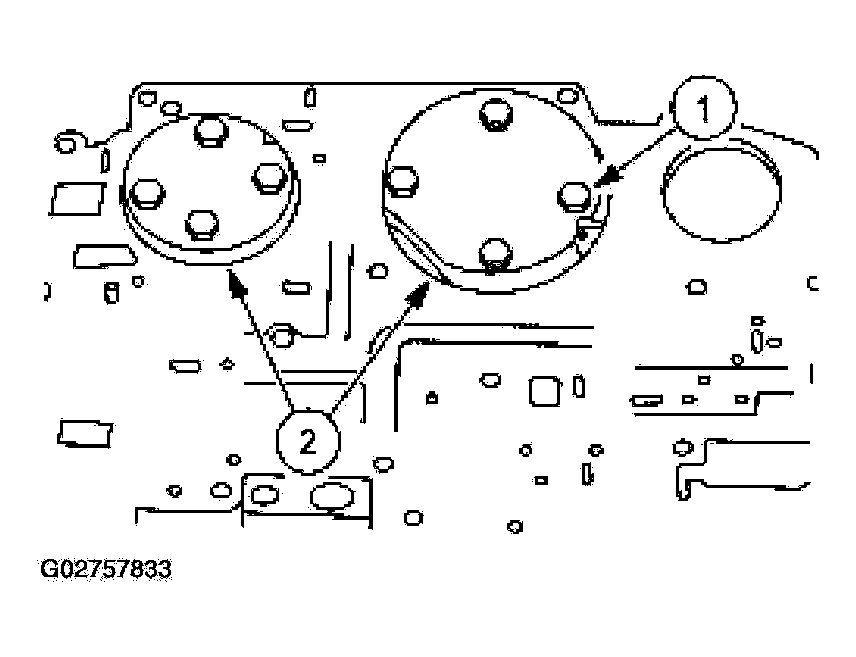 1

2

G02757833