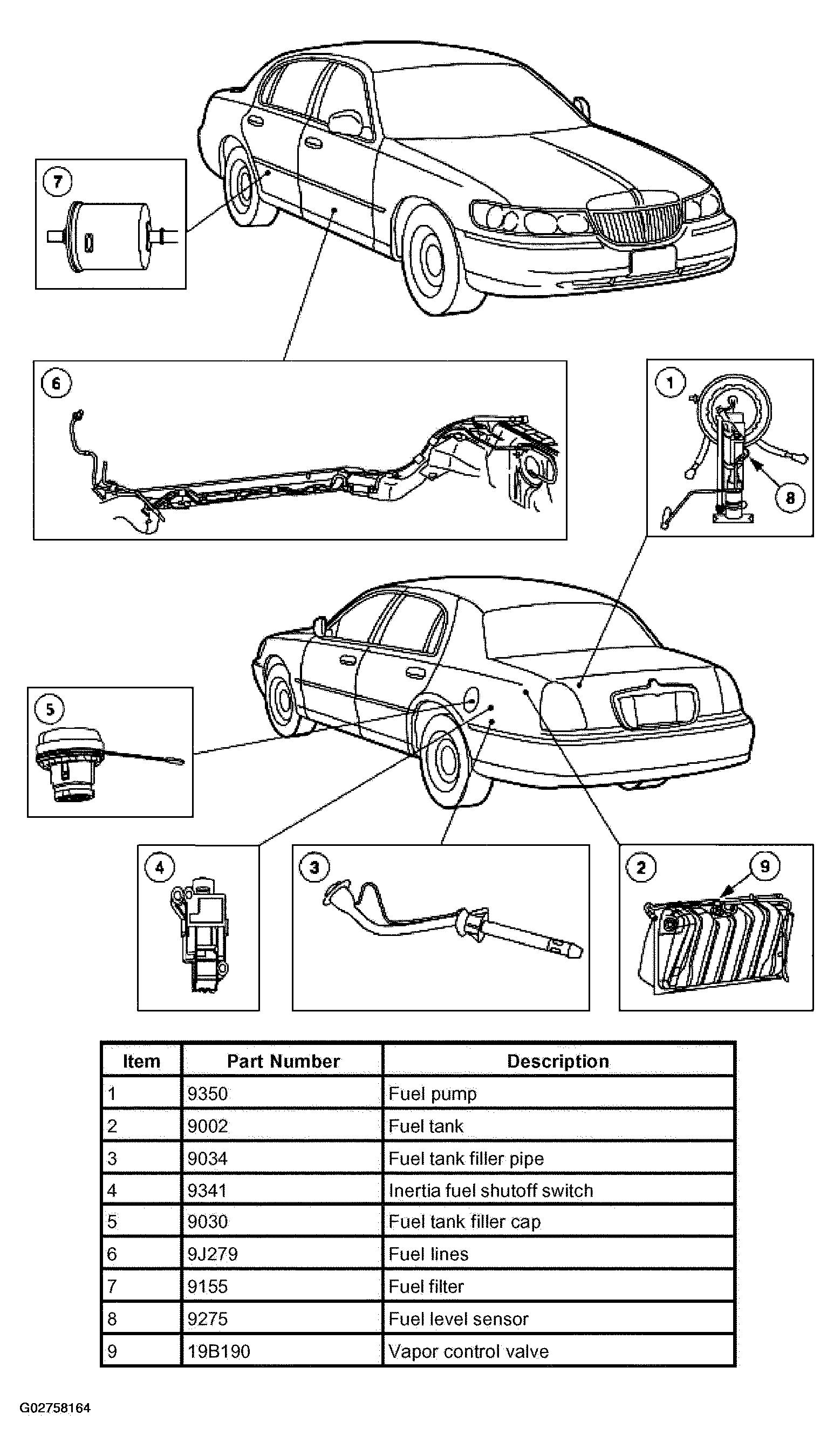 7

6

1

8

5

4

3

2

9

| Item | Part Number | Description |
|---|---|---|
| 1 | 9350 | Fuel pump |
| 2 | 9002 | Fuel tank |
| 3 | 9034 | Fuel tank filler pipe |
| 4 | 9341 | Inertia fuel shutoff switch |
| 5 | 9030 | Fuel tank filler cap |
| 6 | 9J279 | Fuel lines |
| 7 | 9155 | Fuel filter |
| 8 | 9275 | Fuel level sensor |
| 9 | 19B190 | Vapor control valve |

G02758164