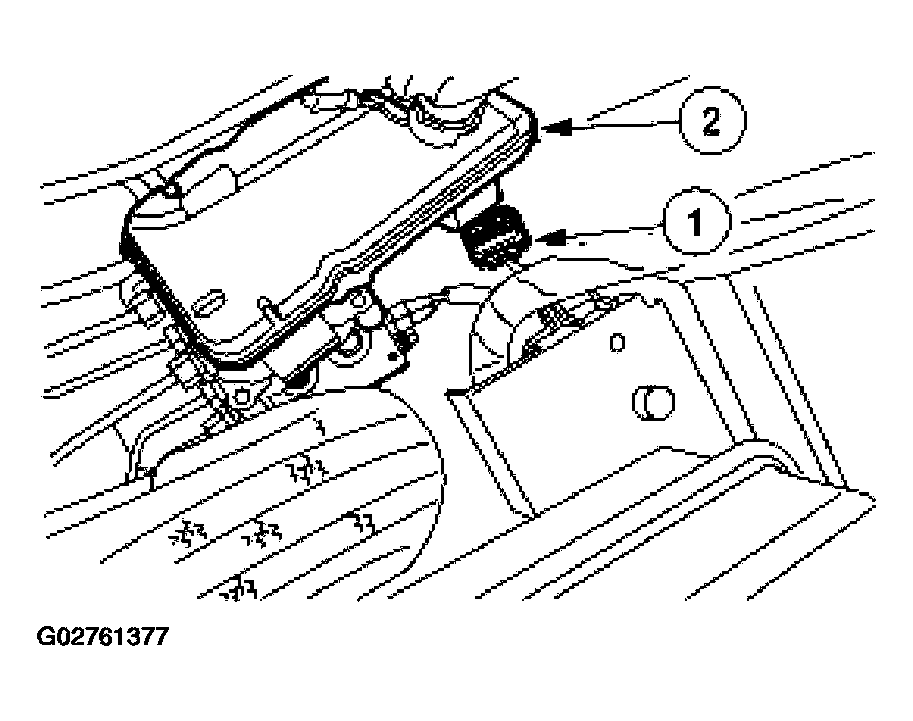 2

1

G02761377