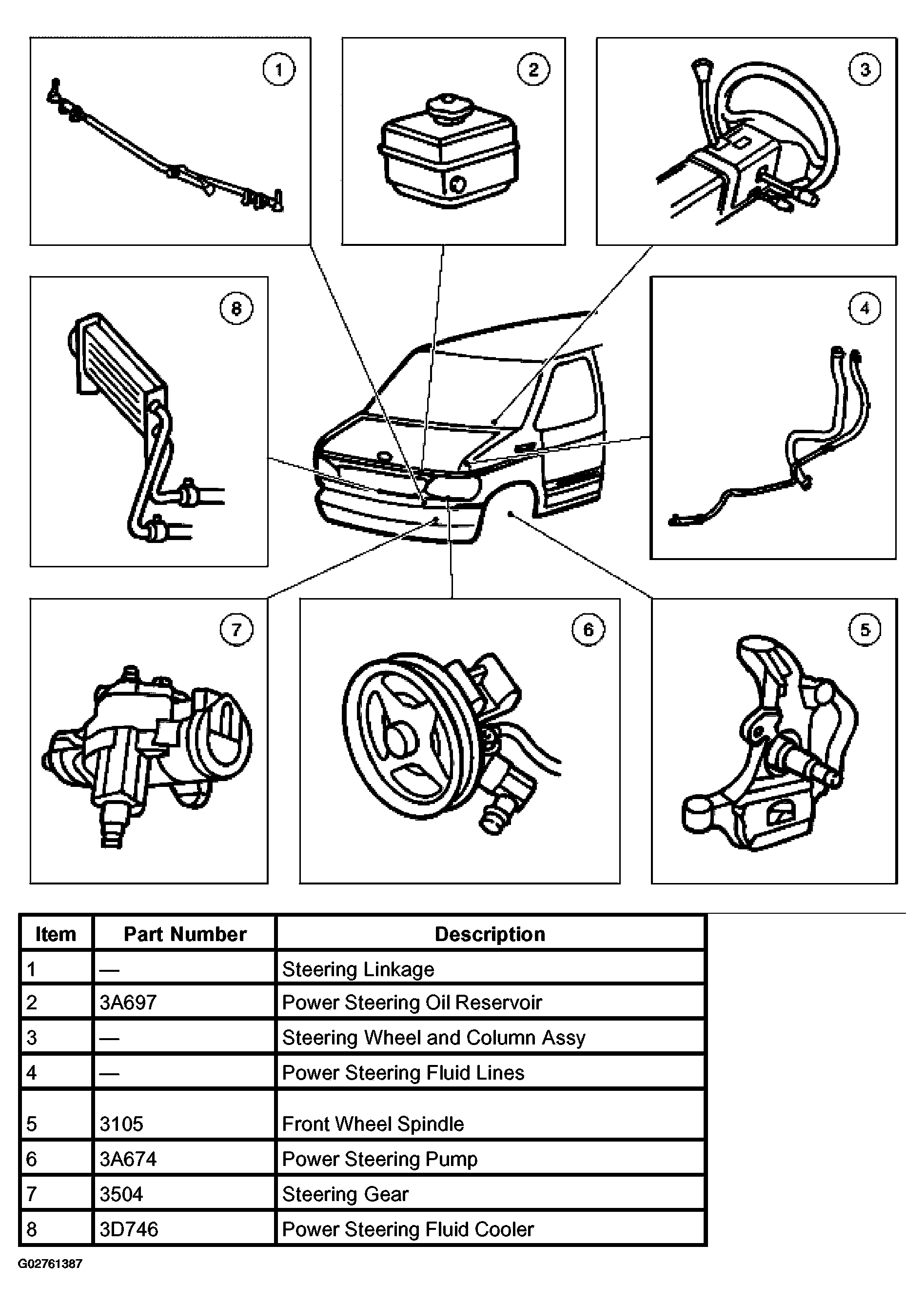 1
2
3
8
4
7
6
5

| Item | Part Number | Description |
|---|---|---|
| 1 | — | Steering Linkage |
| 2 | 3A697 | Power Steering Oil Reservoir |
| 3 | — | Steering Wheel and Column Assy |
| 4 | — | Power Steering Fluid Lines |
| 5 | 3105 | Front Wheel Spindle |
| 6 | 3A674 | Power Steering Pump |
| 7 | 3504 | Steering Gear |
| 8 | 3D746 | Power Steering Fluid Cooler |

G02761387