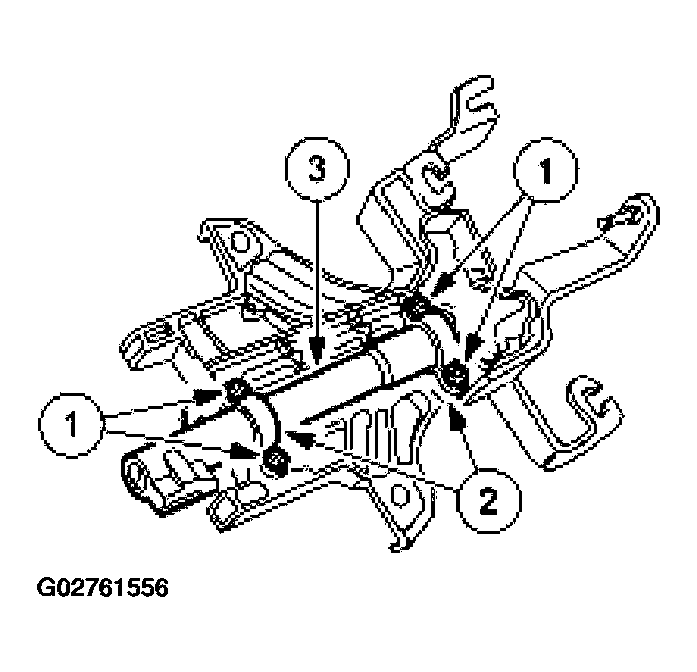 3

1

1

2

G02761556