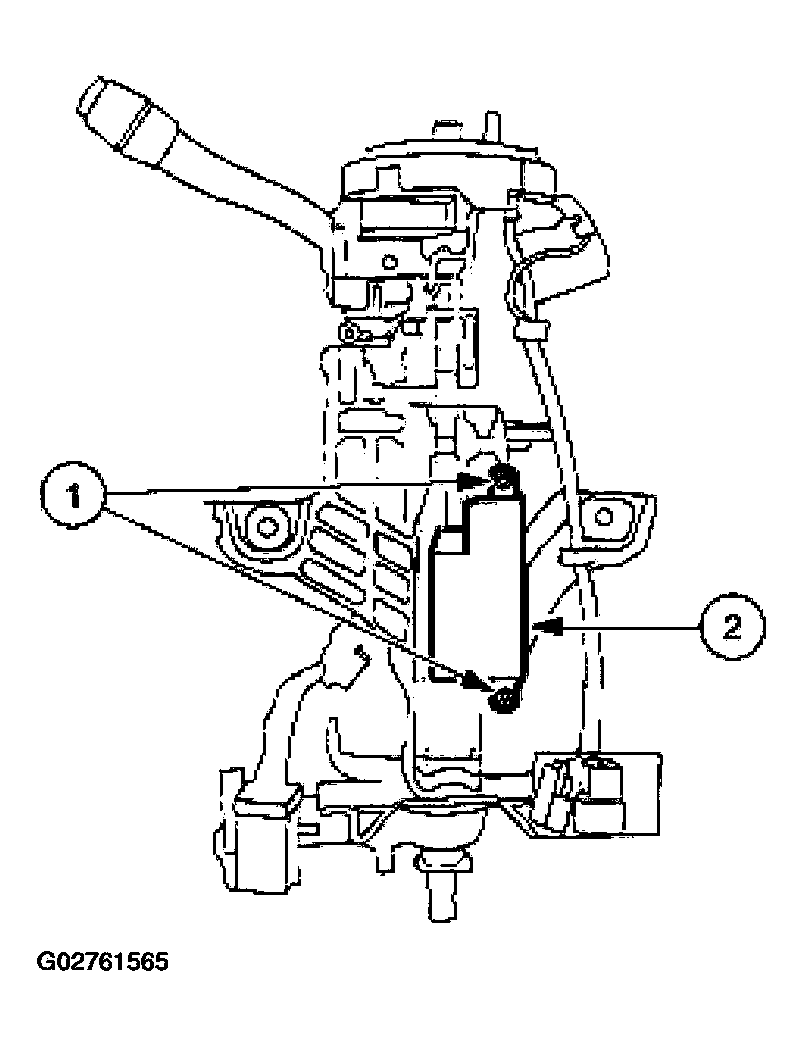 1

2

G02761565