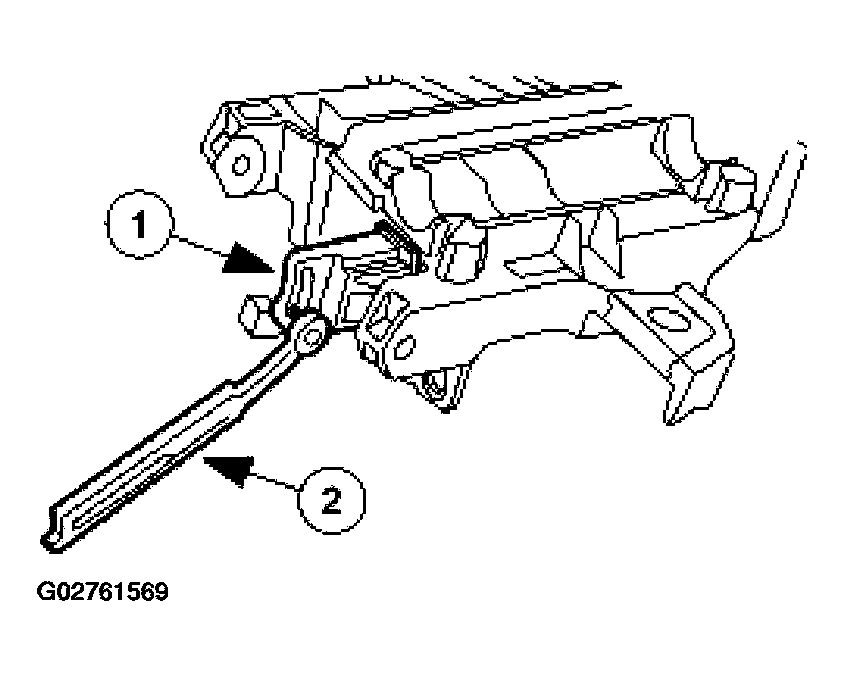 1
2
G02761569