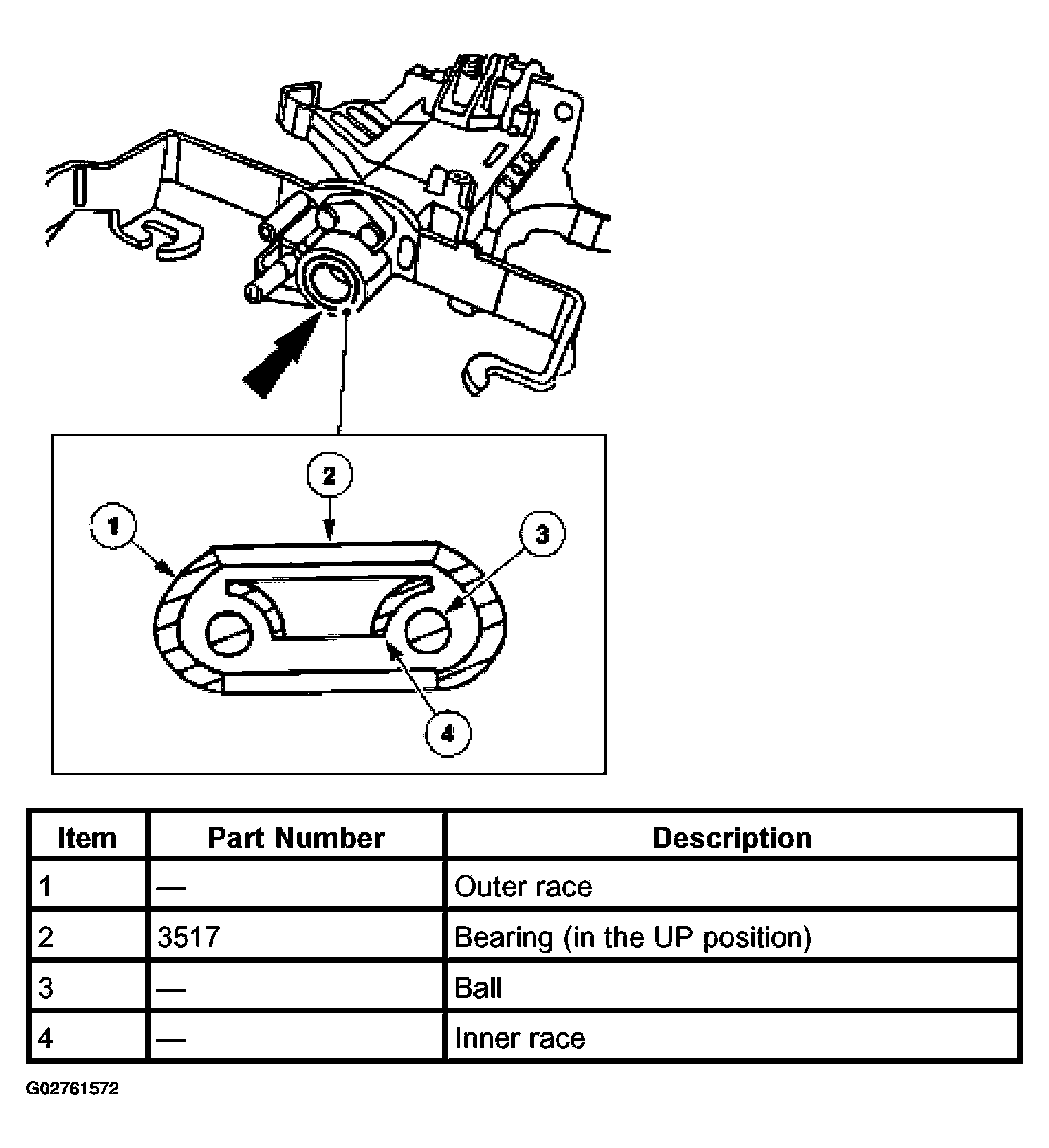 2

1

3

4

| Item | Part Number | Description |
|---|---|---|
| 1 | — | Outer race |
| 2 | 3517 | Bearing (in the UP position) |
| 3 | — | Ball |
| 4 | — | Inner race |

G02761572