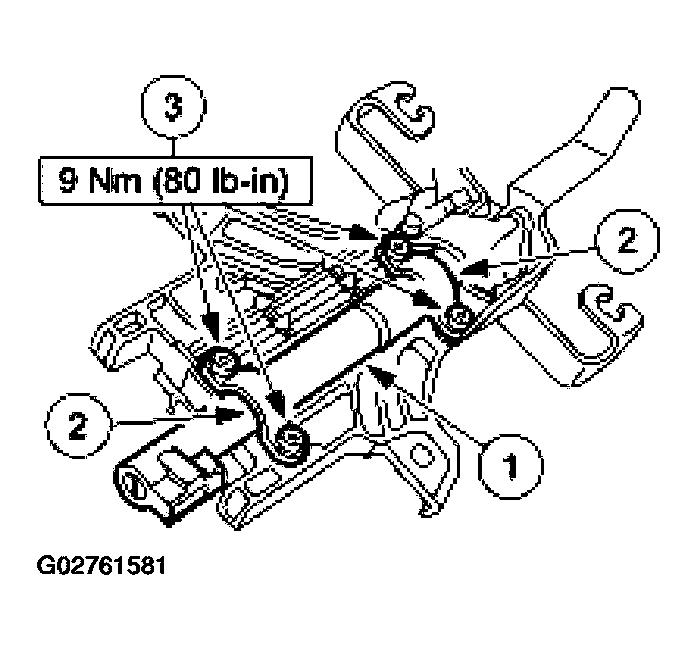 3
9 Nm (80 lb-in)
2
2
1
G02761581