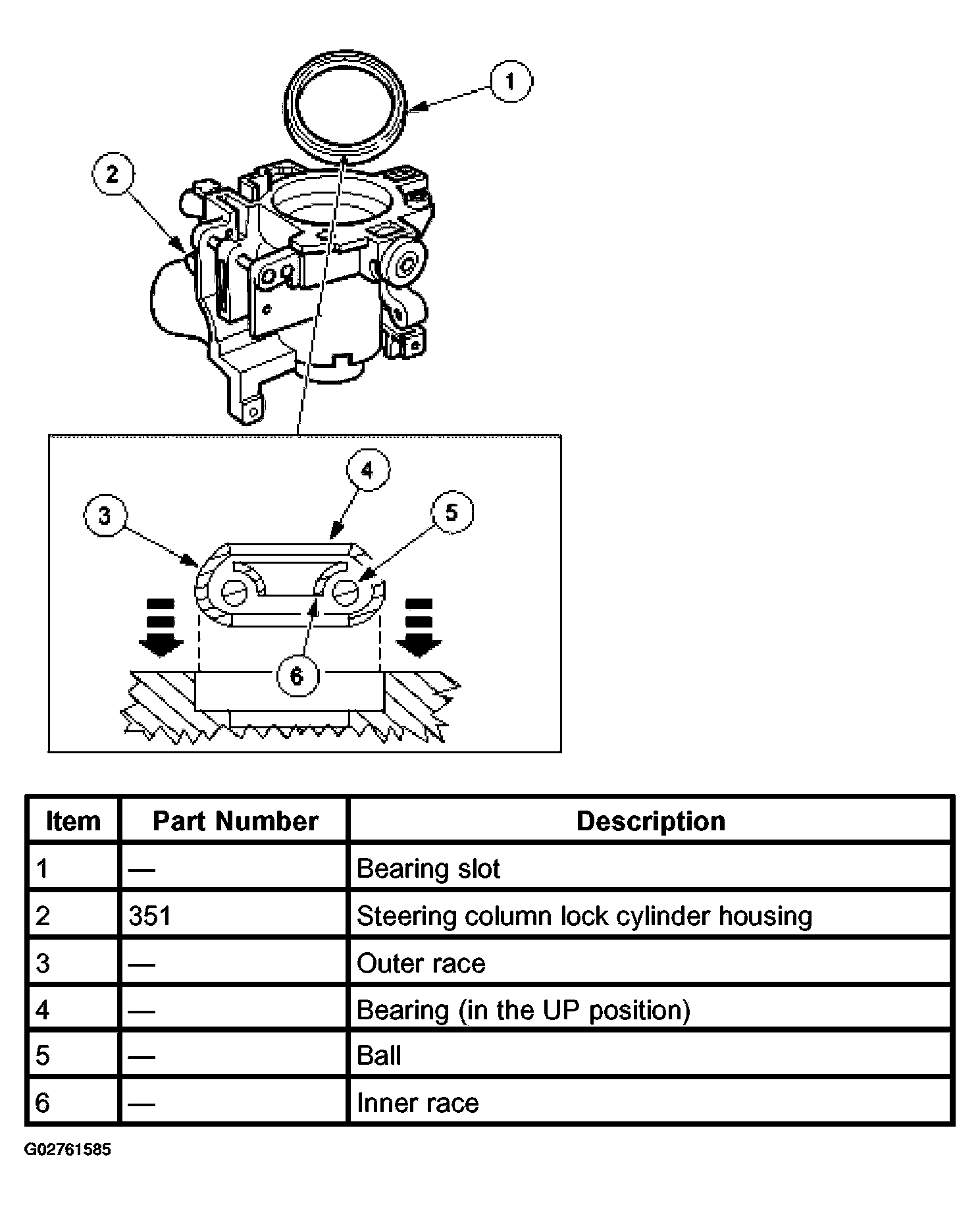 1

2

4

3

5

6

| Item | Part Number | Description |
|---|---|---|
| 1 | — | Bearing slot |
| 2 | 351 | Steering column lock cylinder housing |
| 3 | — | Outer race |
| 4 | — | Bearing (in the UP position) |
| 5 | — | Ball |
| 6 | — | Inner race |

G02761585