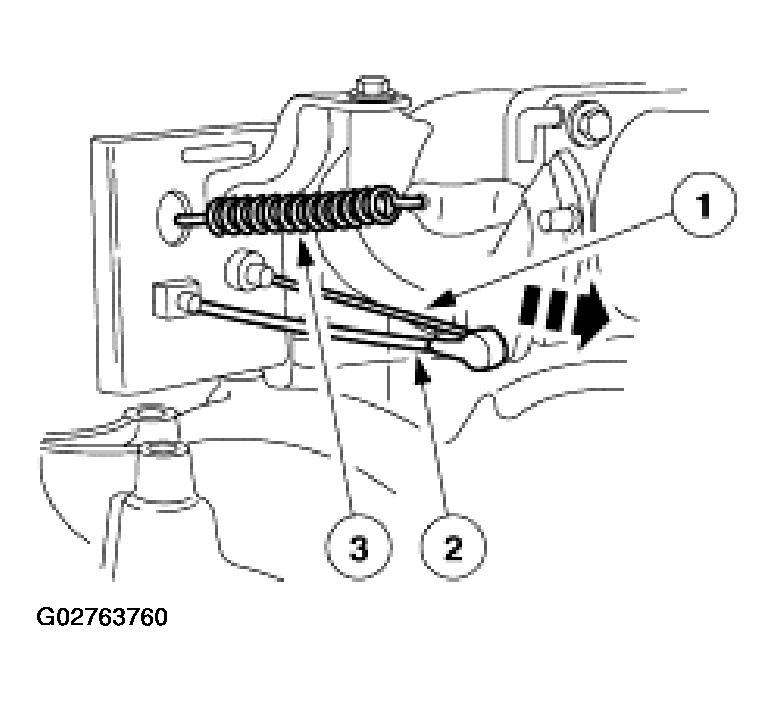 1

3

2

G02763760