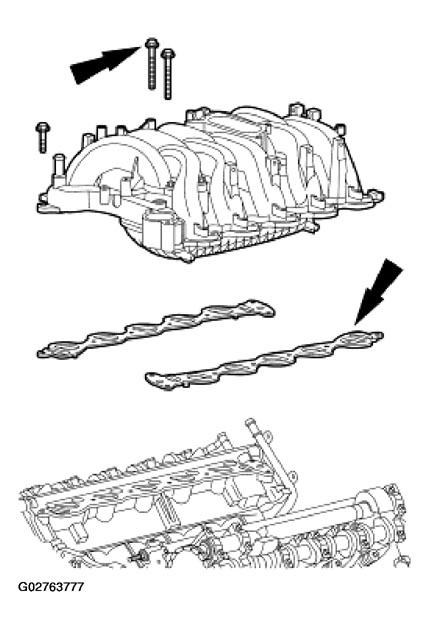 G02763777