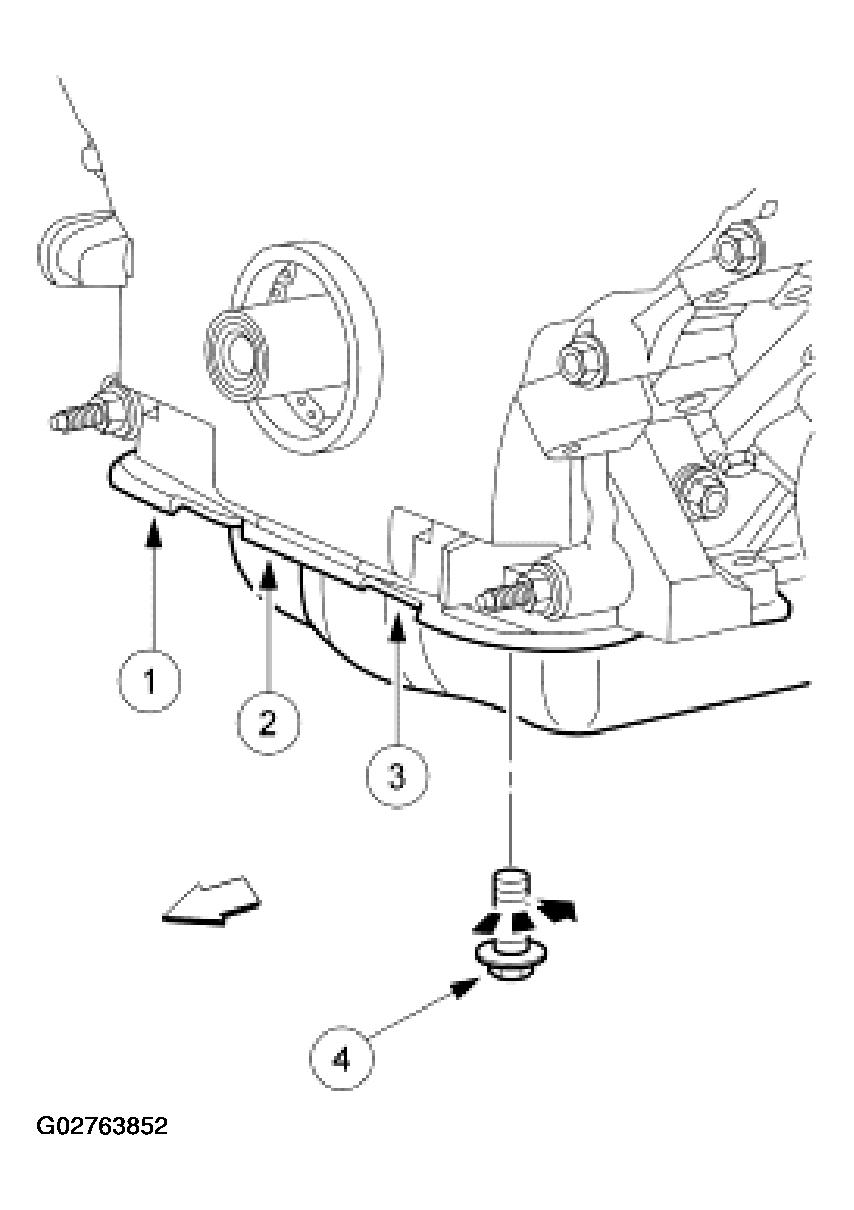 1
2
3
4
G02763852