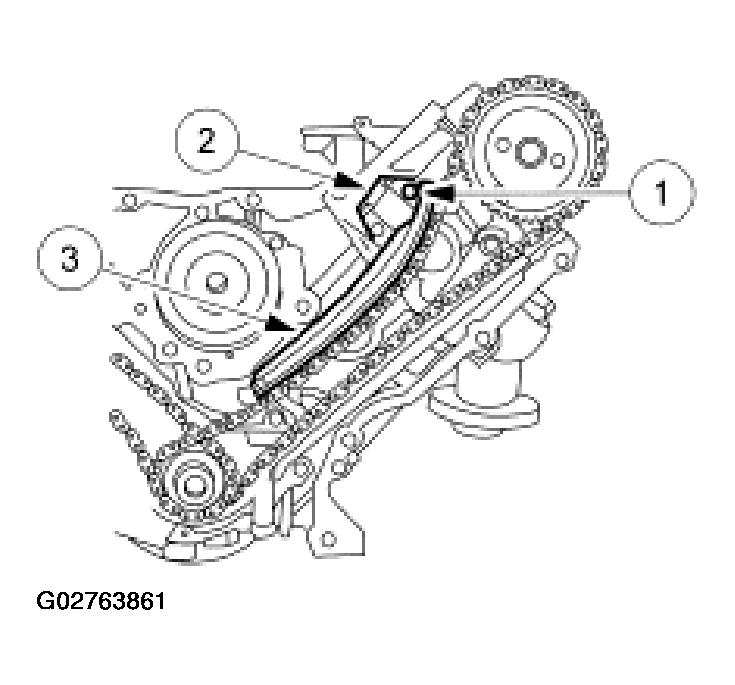 2
1
3
G02763861