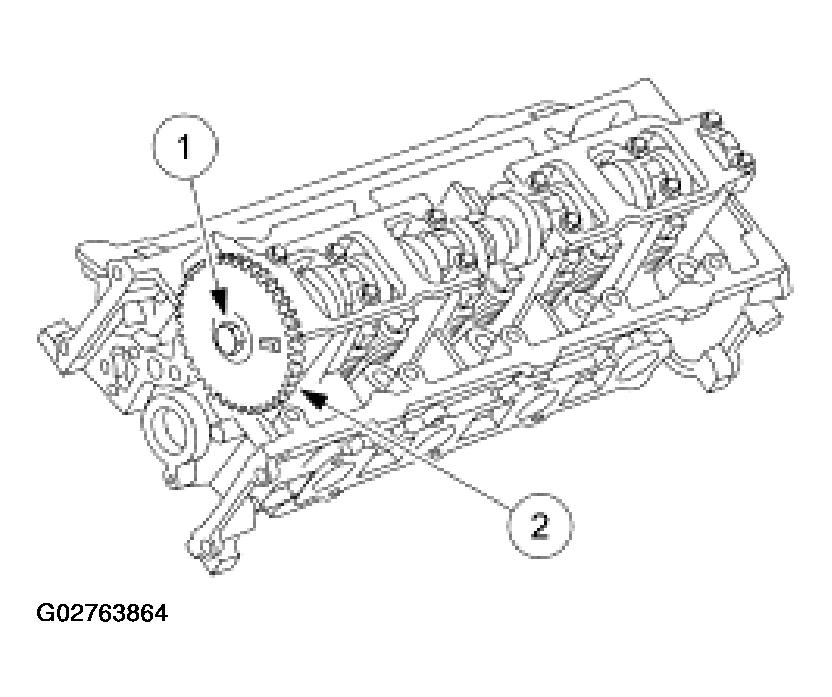 1

2

G02763864