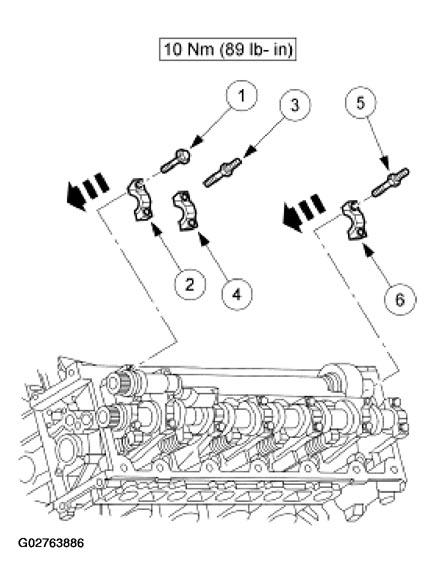 10 Nm (89 lb- in)

1

3

5

2

4

6

G02763886