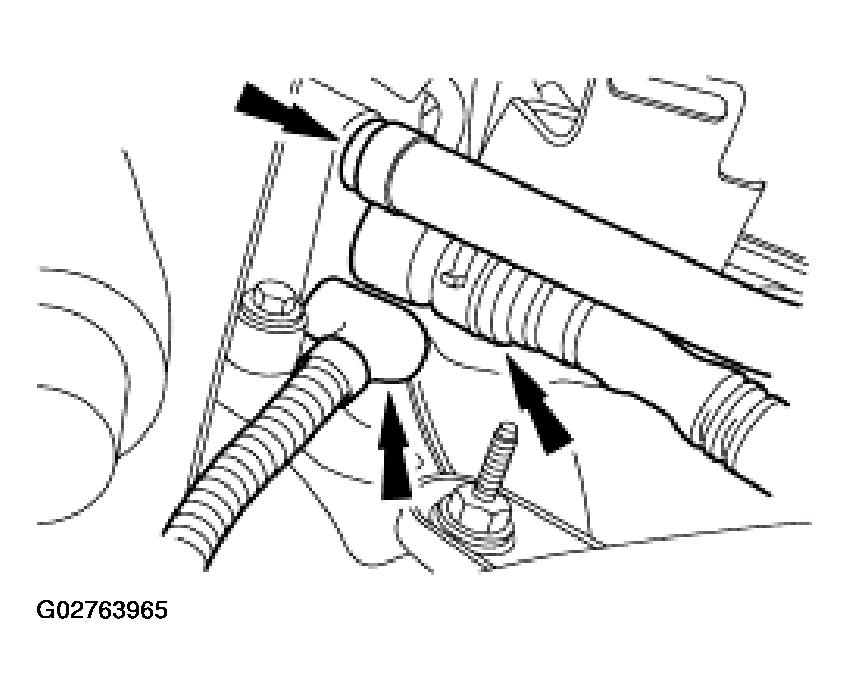 G02763965