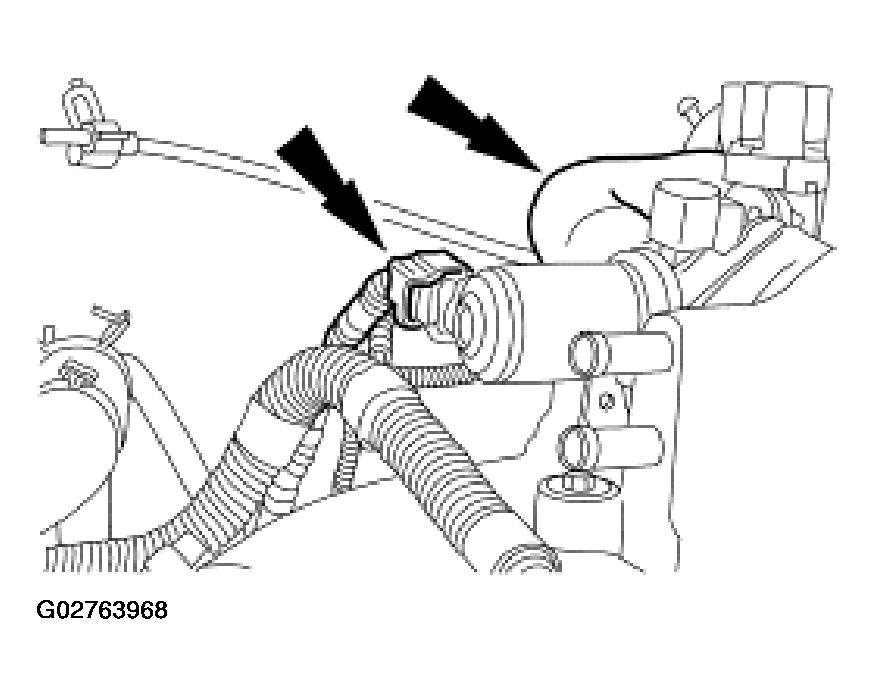 G02763968