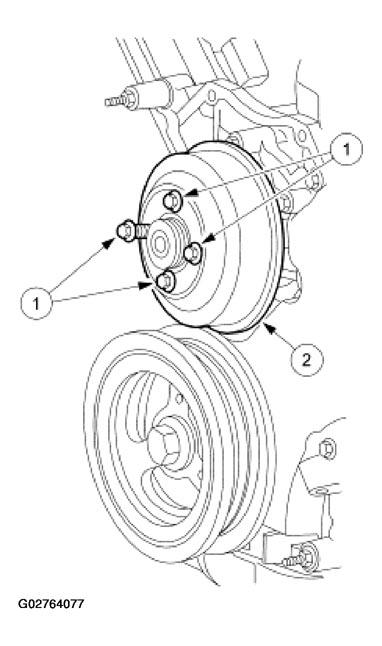 1
1
2
G02764077