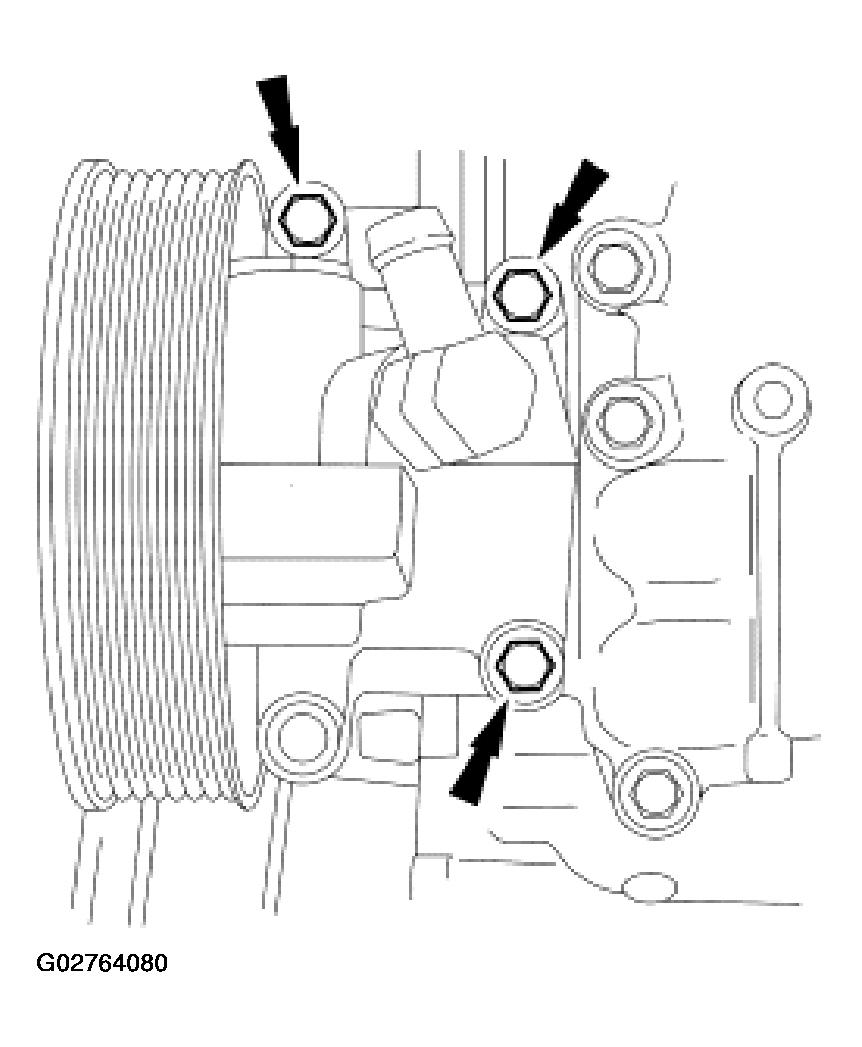 G02764080