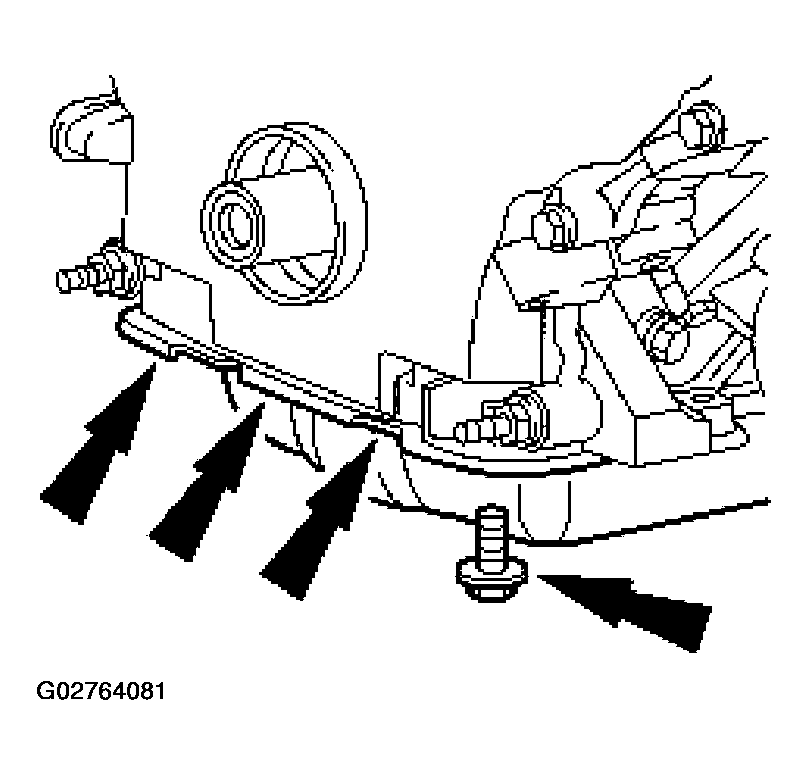 G02764081