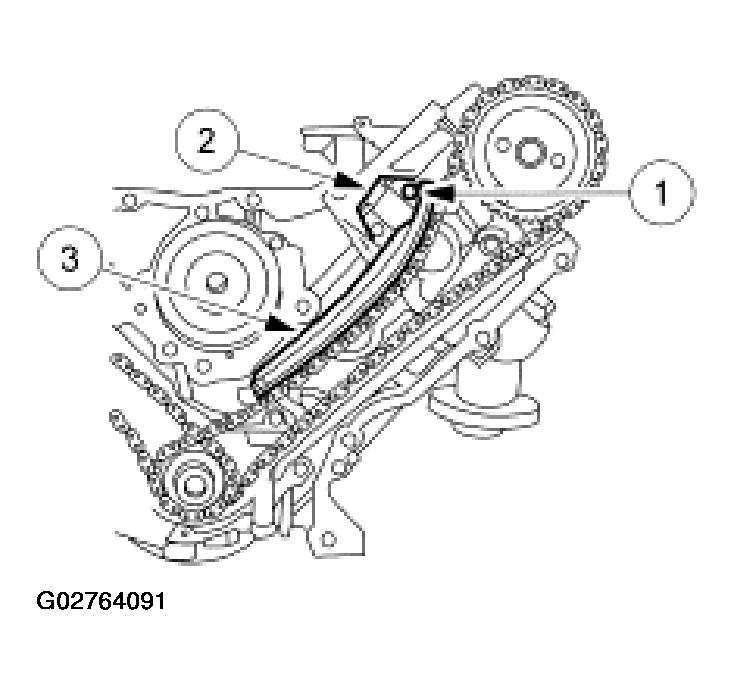 2

1

3

G02764091