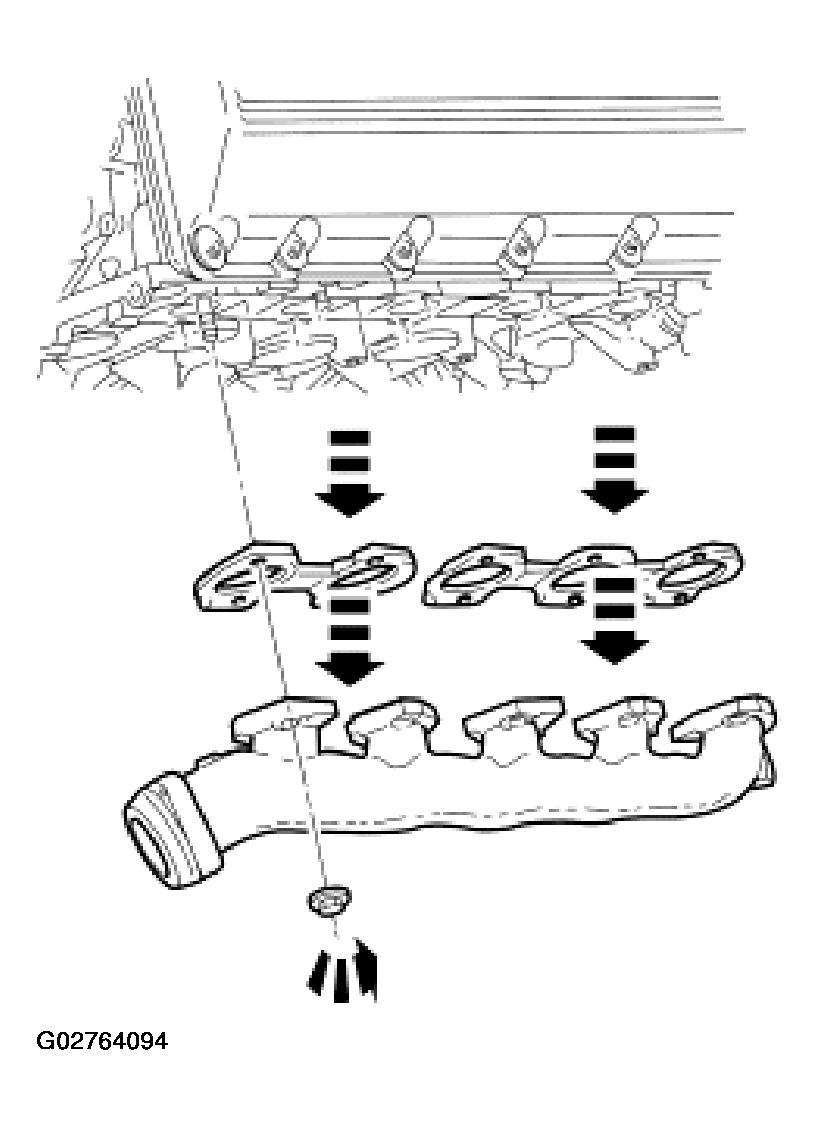 G02764094