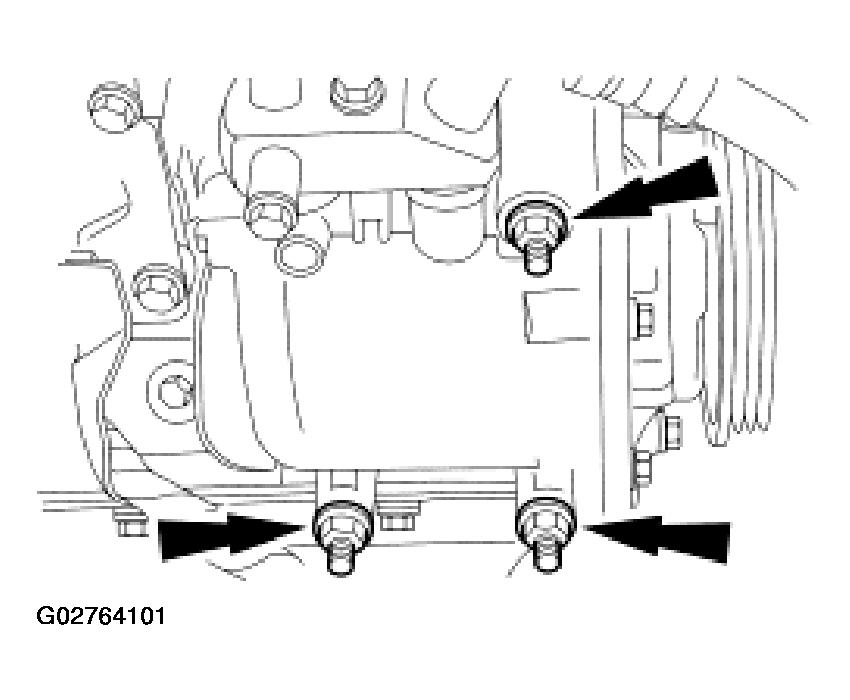 G02764101