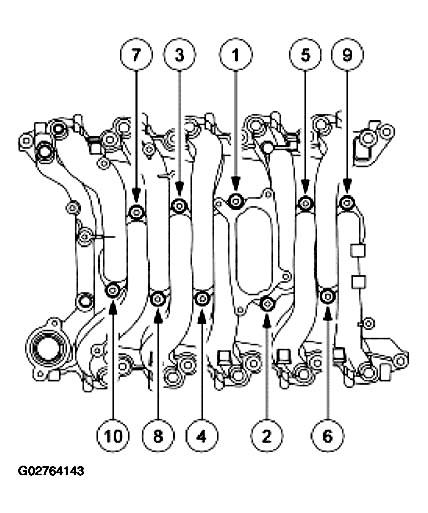 7 3 1 5 9

10 8 4 2 6

G02764143