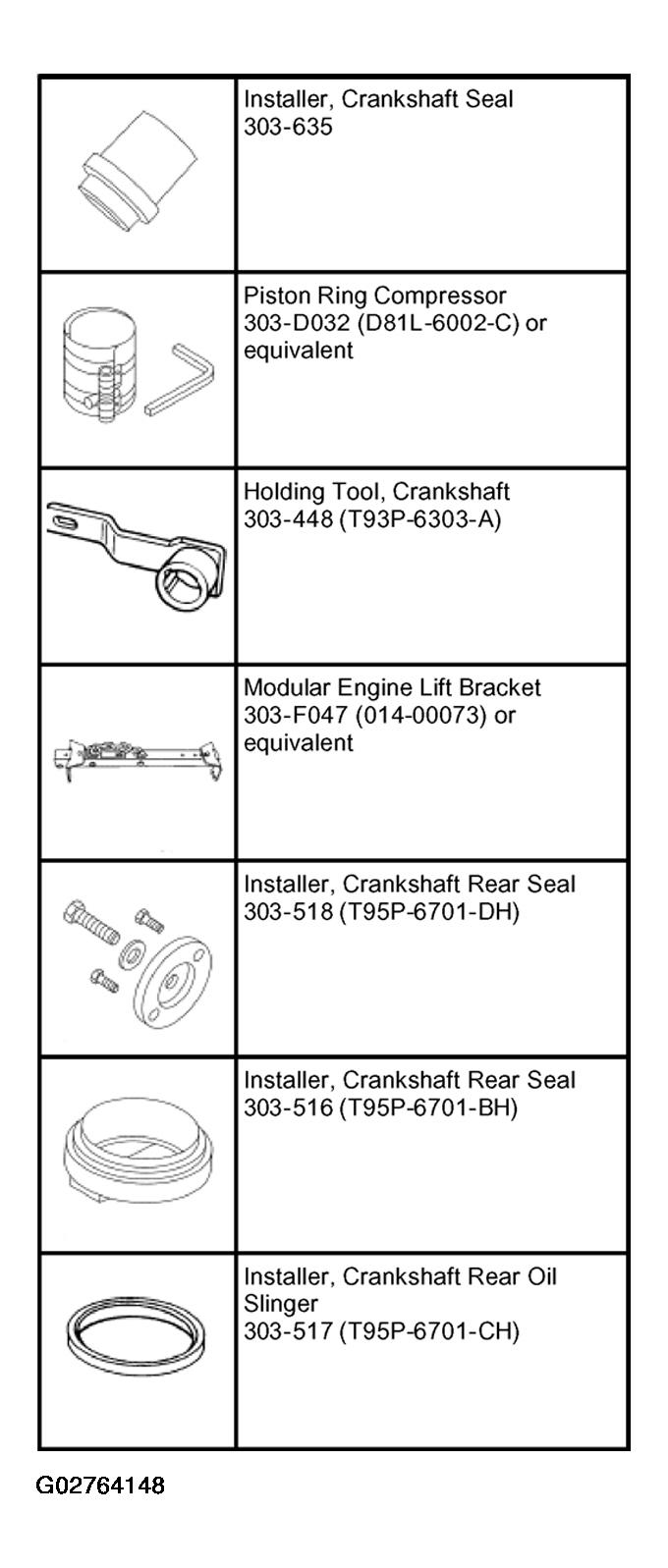 | | |
|---|---|
| | Installer, Crankshaft Seal 303-635 |
| | Piston Ring Compressor 303-D032 (D81L-6002-C) or equivalent |
| | Holding Tool, Crankshaft 303-448 (T93P-6303-A) |
| | Modular Engine Lift Bracket 303-F047 (014-00073) or equivalent |
| | Installer, Crankshaft Rear Seal 303-518 (T95P-6701-DH) |
| | Installer, Crankshaft Rear Seal 303-516 (T95P-6701-BH) |
| | Installer, Crankshaft Rear Oil Slinger 303-517 (T95P-6701-CH) |

G02764148