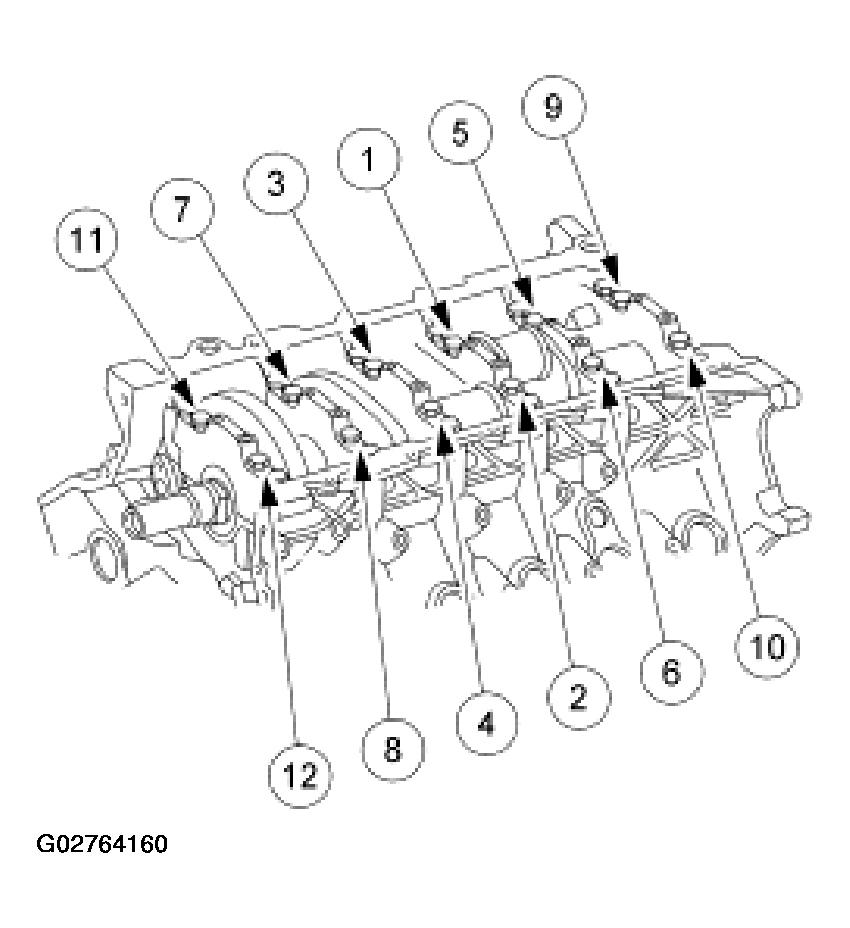 9
5
1
3
7
11
10
6
2
4
8
12
G02764160