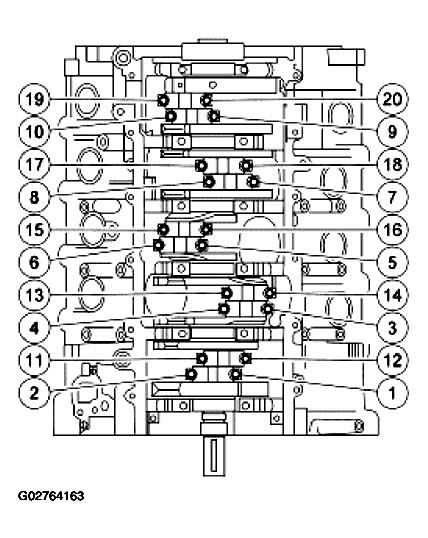 19
20
10
9
17
18
8
7
15
16
6
5
13
14
4
3
11
12
2
1
G02764163