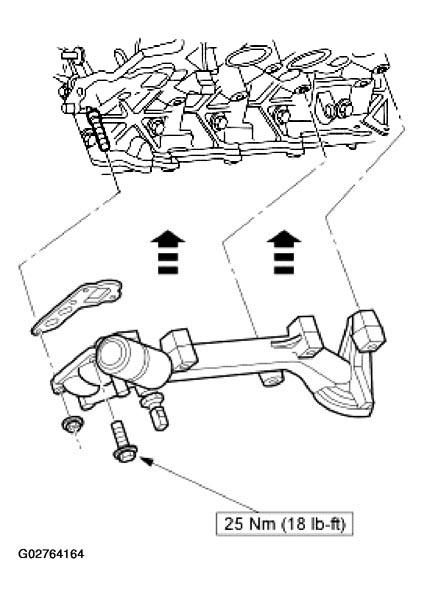 25 Nm (18 lb-ft)

G02764164