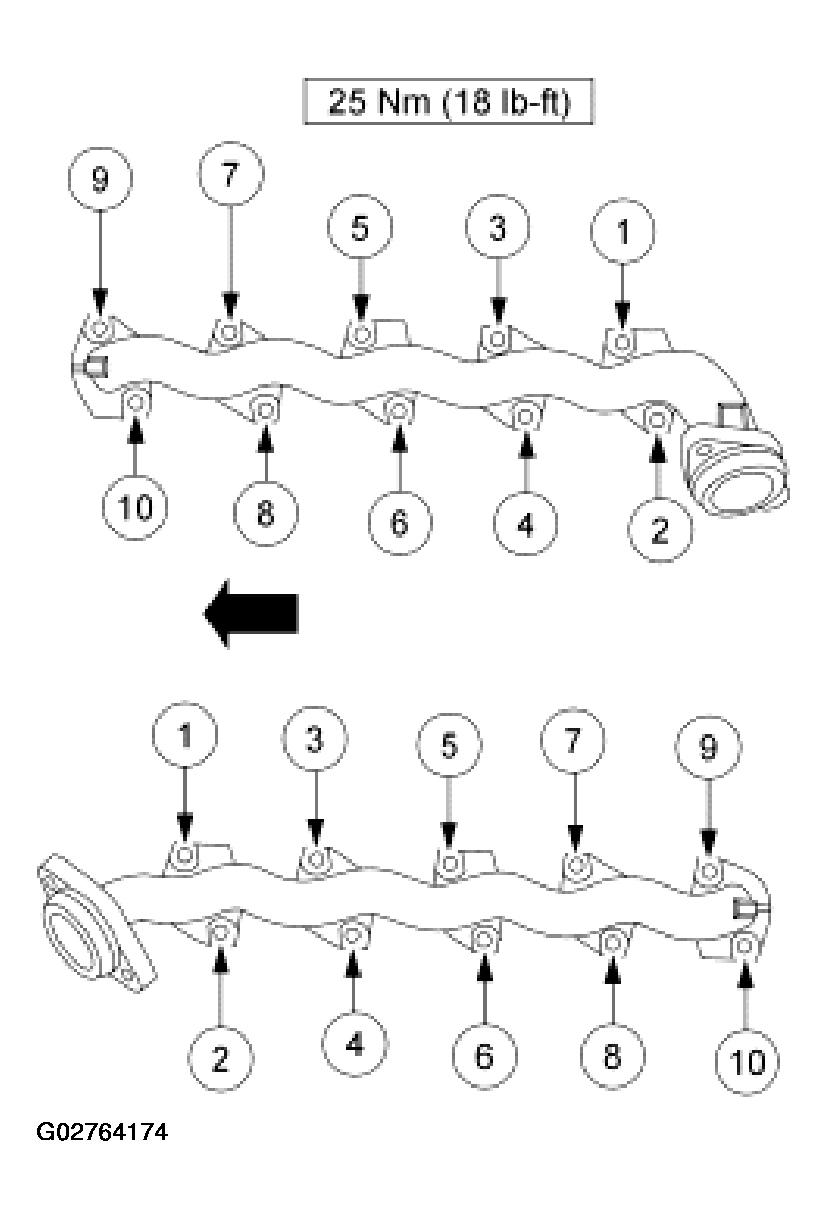 25 Nm (18 lb-ft)

9 7 5 3 1

10 8 6 4 2

1 3 5 7 9

2 4 6 8 10

G02764174