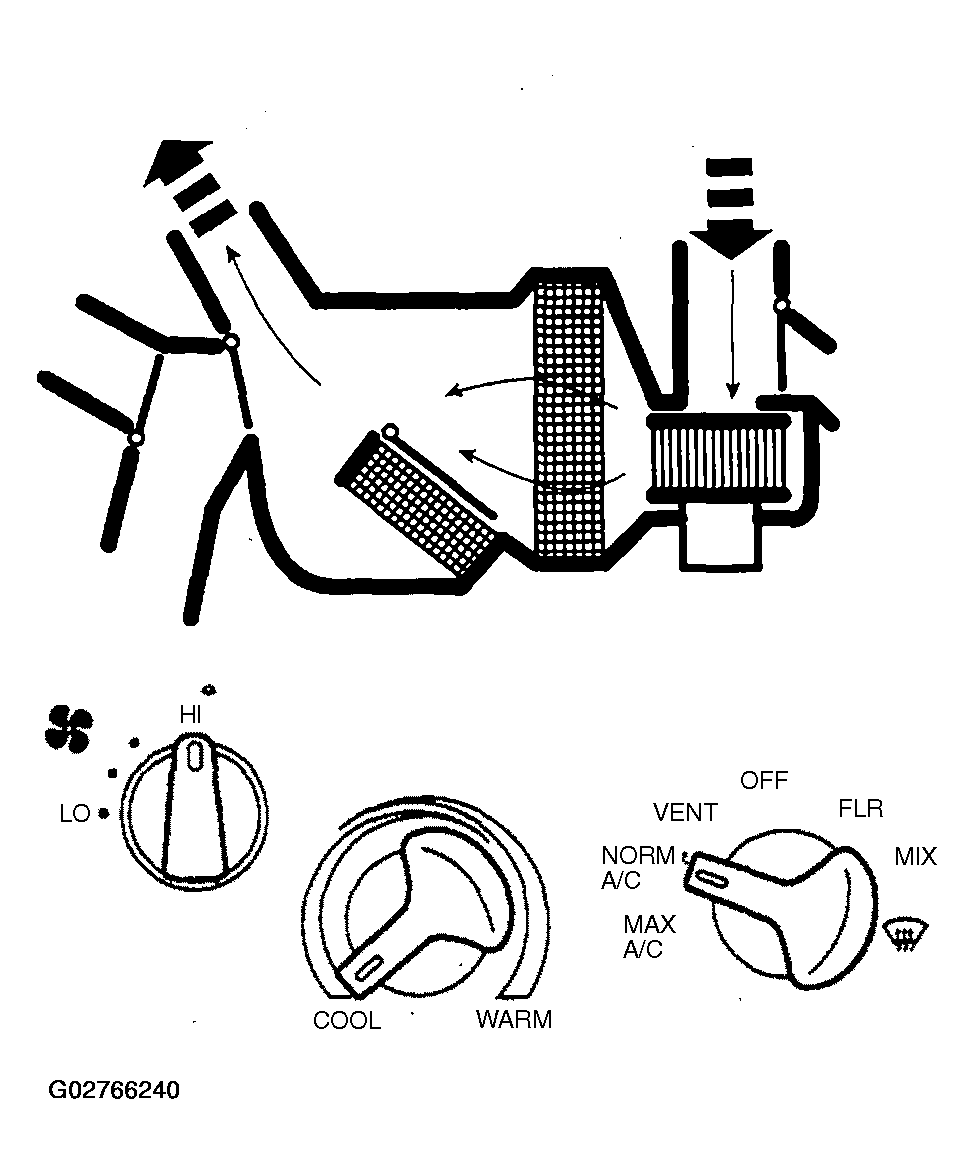 HI
LO
COOL
WARM
OFF
VENT
FLR
NORM A/C
MIX
MAX A/C
G02766240