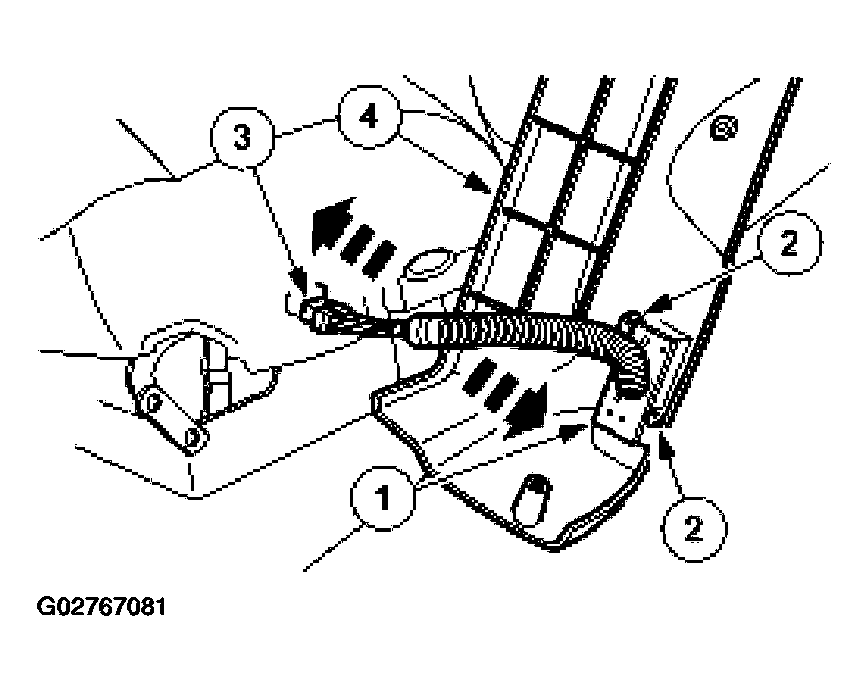 3
4
2
1
2
G02767081