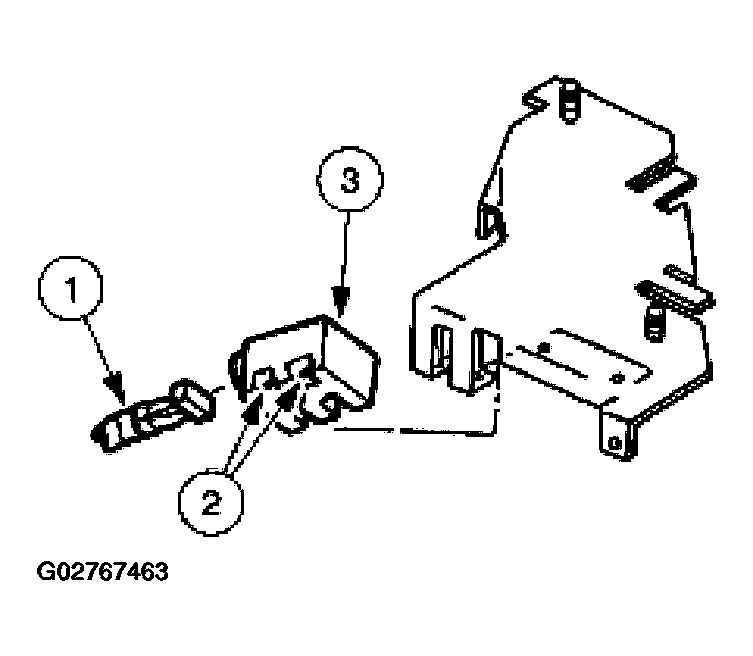 3
1
2
G02767463