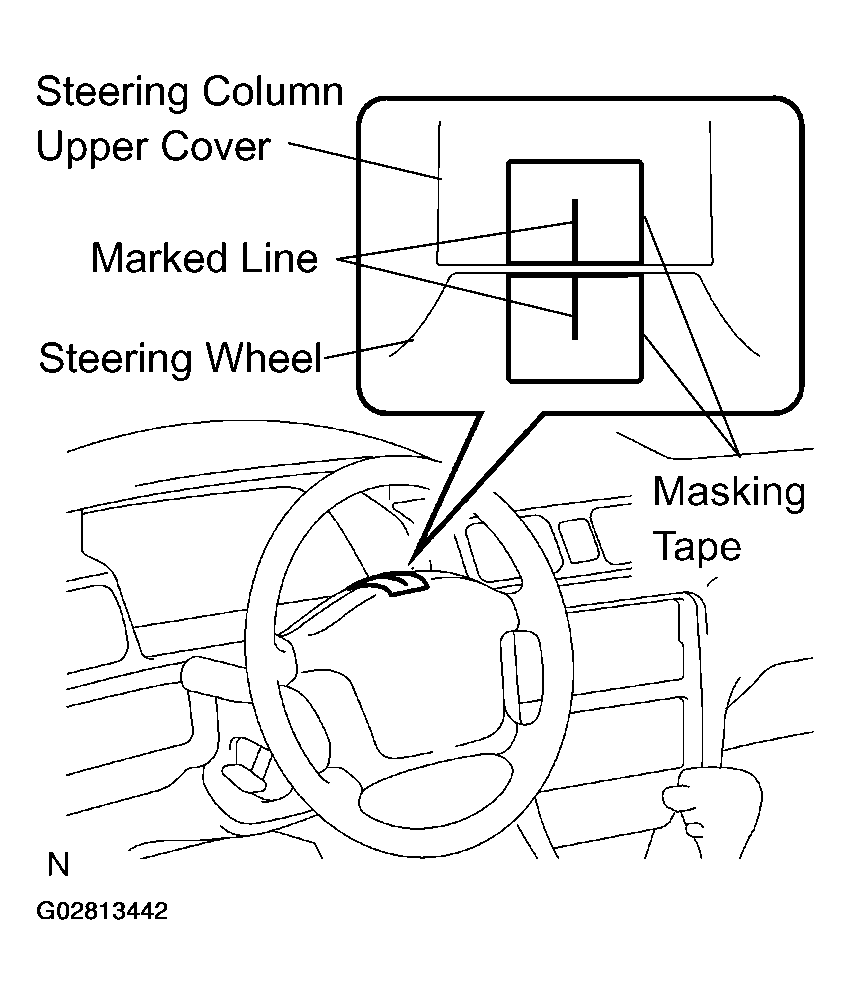 Steering Column Upper Cover

Marked Line

Steering Wheel

Masking Tape

N

G02813442