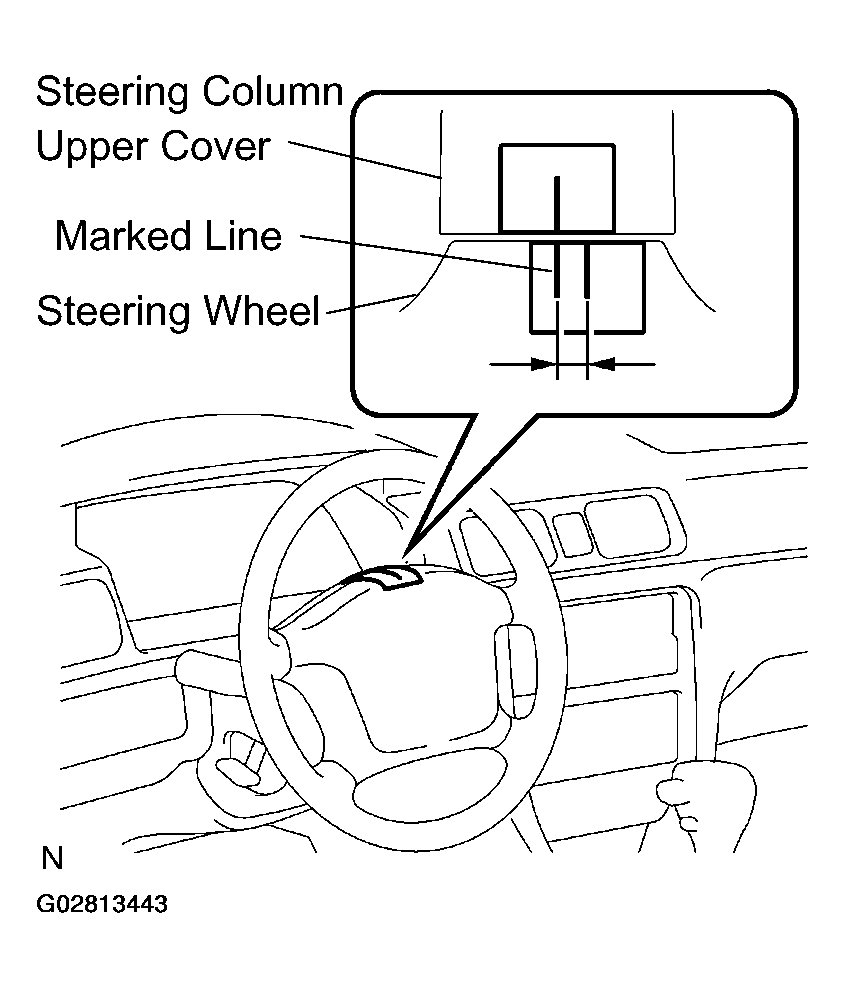 Steering Column Upper Cover

Marked Line

Steering Wheel

N

G02813443