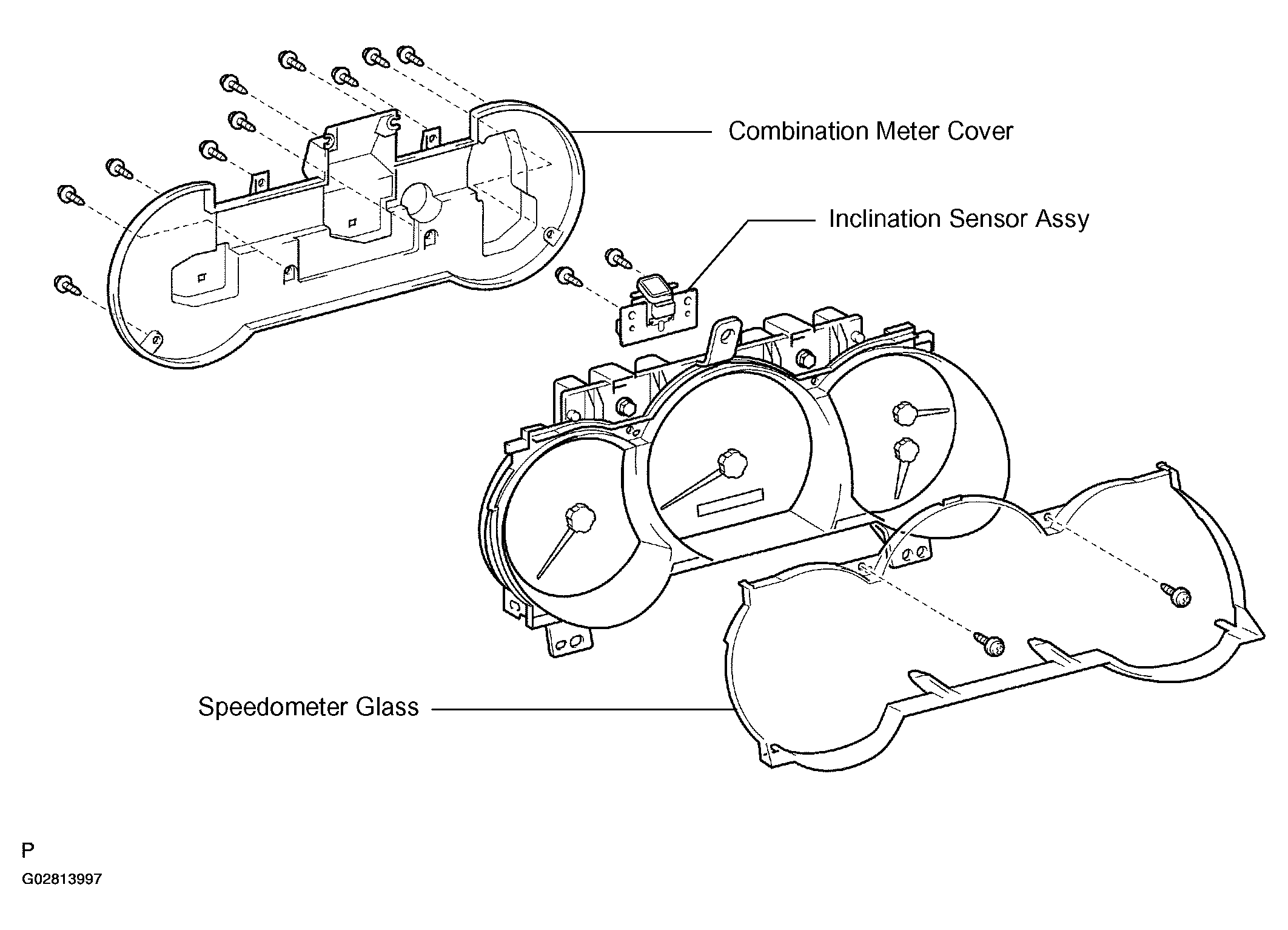 Combination Meter Cover

Inclination Sensor Assy

Speedometer Glass

P

G02813997