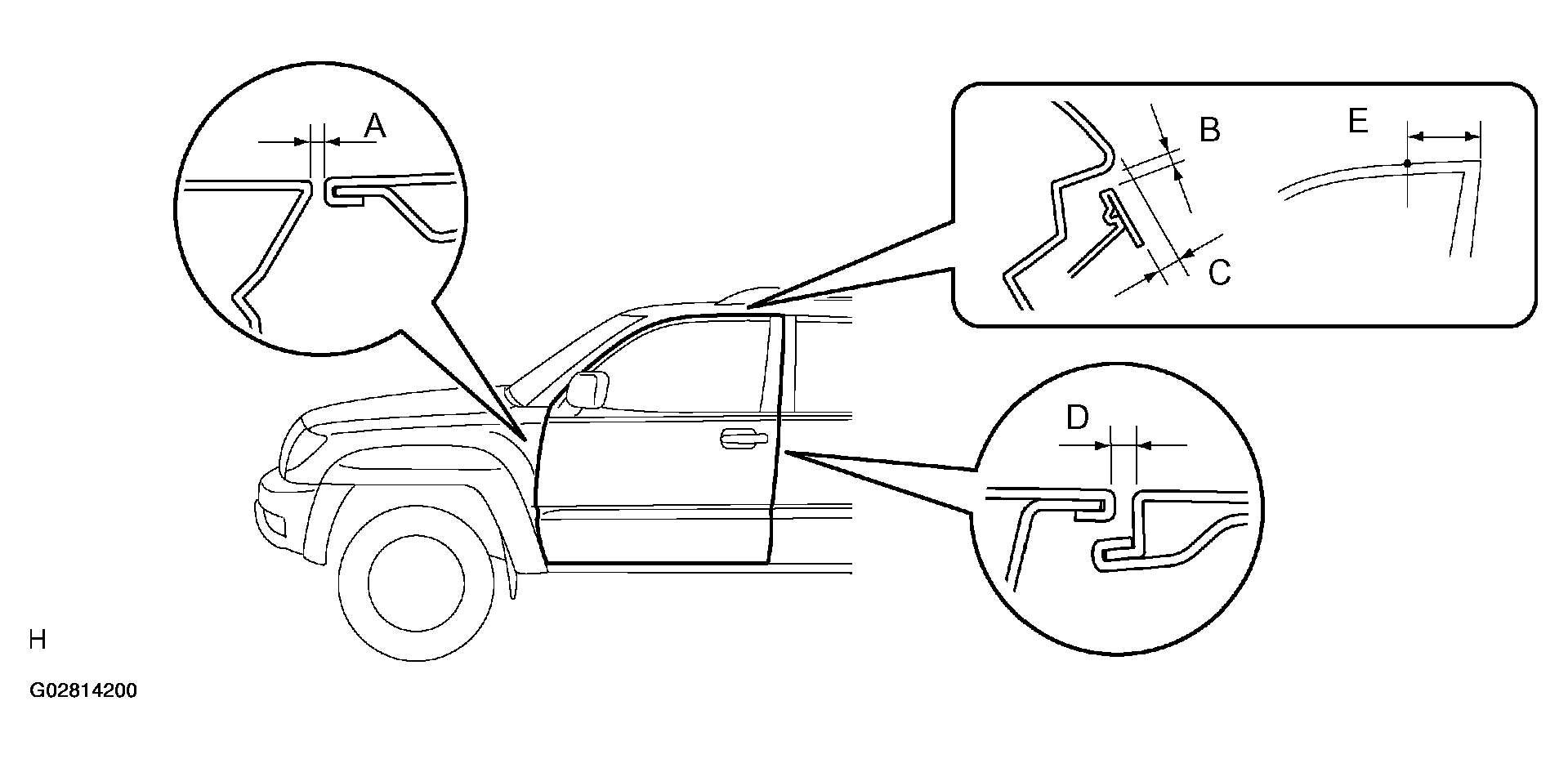 A

B

E

C

D

H

G02814200