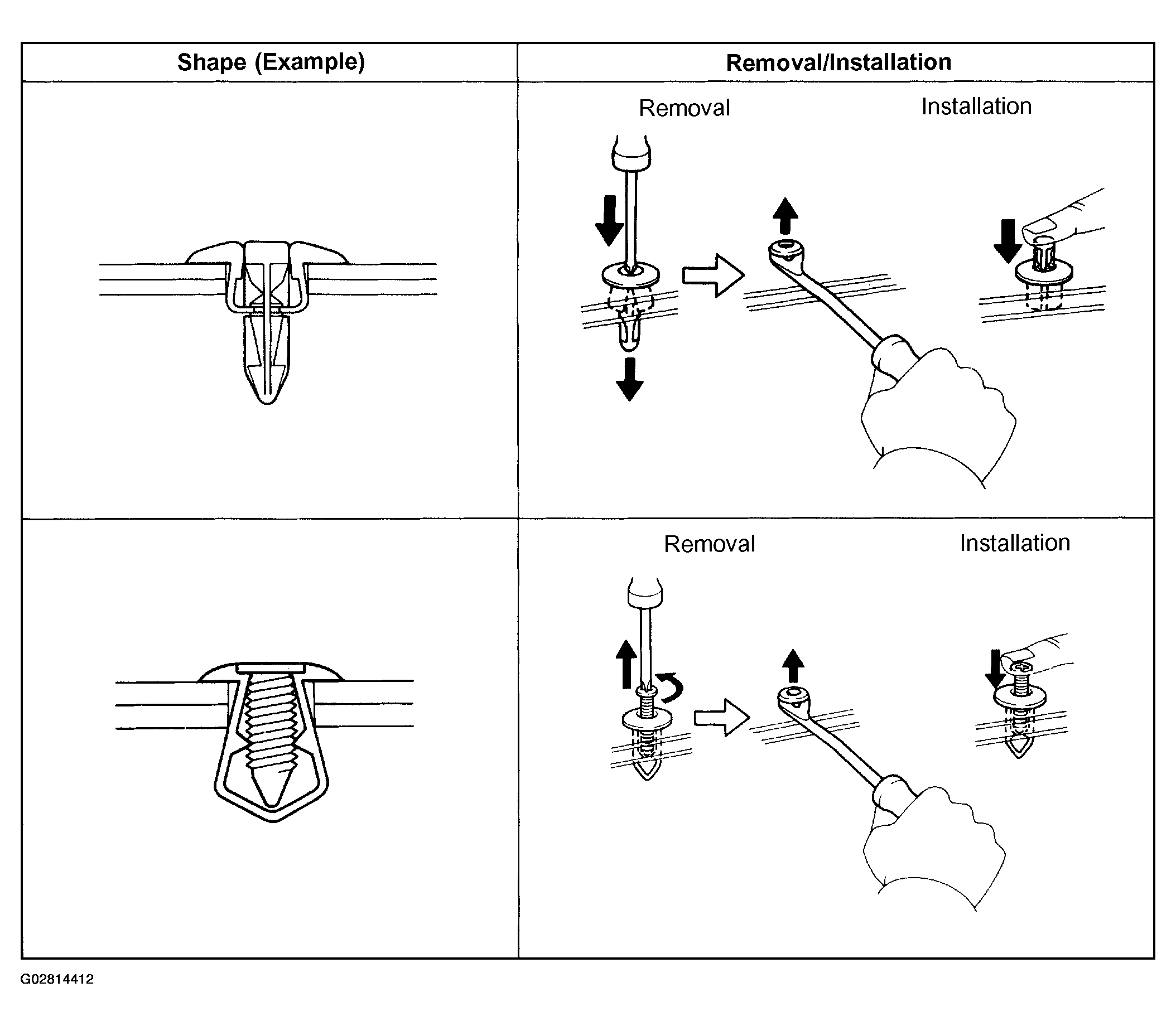 | Shape (Example) | Removal/Installation |
|---|---|
| | Removal Installation |
| | Removal Installation |

G02814412