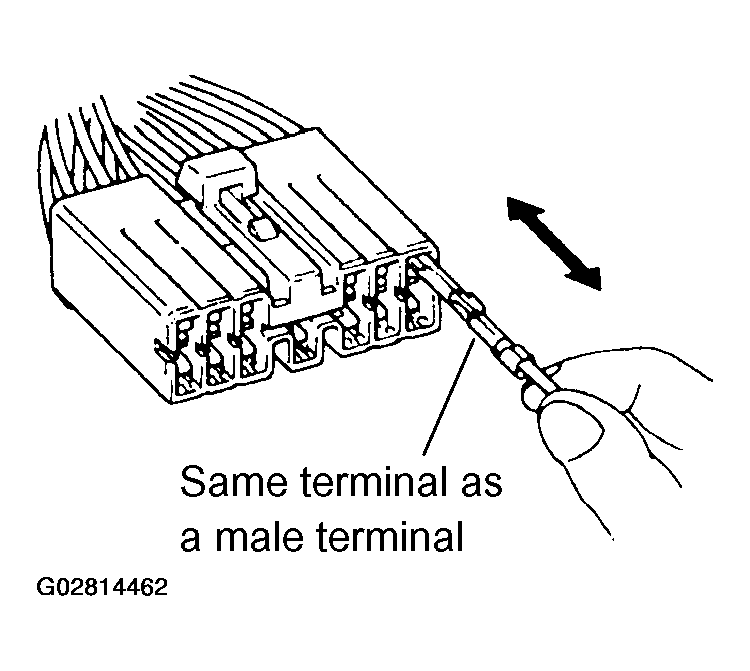 Same terminal as a male terminal

G02814462