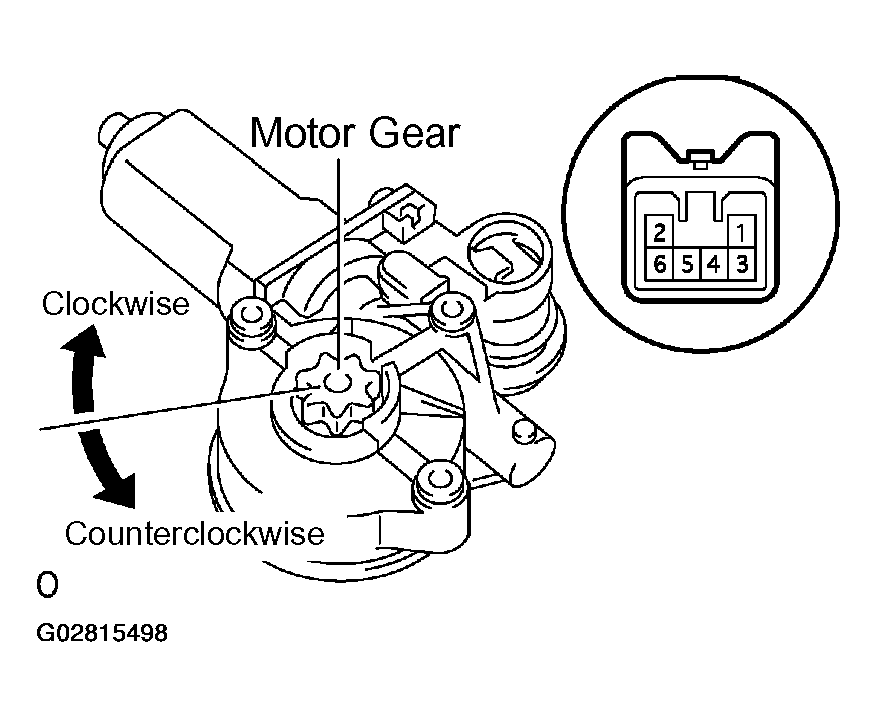 Motor Gear

2
1
6
5
4
3

Clockwise

Counterclockwise

O

G02815498