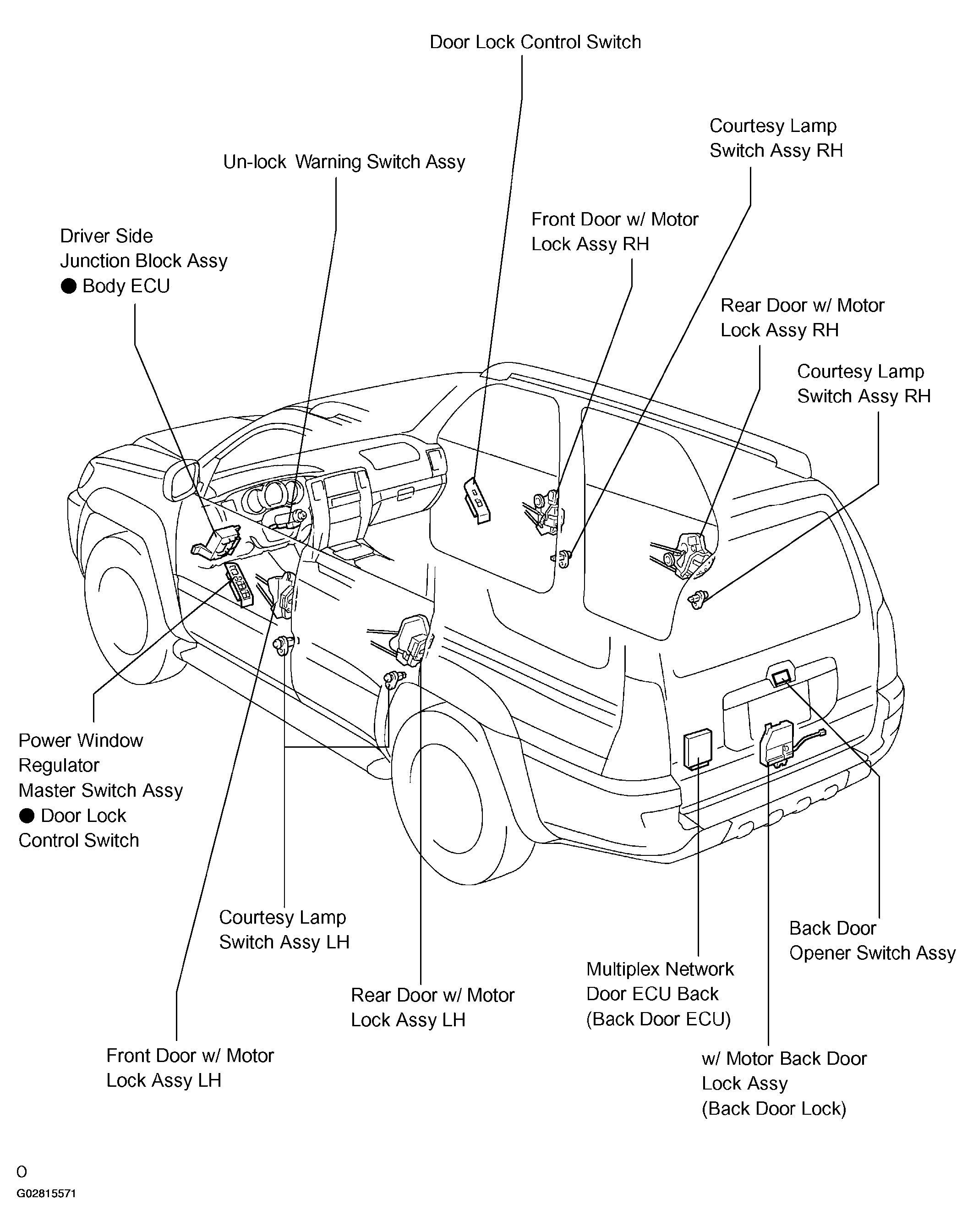 Door Lock Control Switch

Courtesy Lamp
Switch Assy RH

Un-lock Warning Switch Assy

Front Door w/ Motor
Lock Assy RH

Driver Side
Junction Block Assy
● Body ECU

Rear Door w/ Motor
Lock Assy RH

Courtesy Lamp
Switch Assy RH

Power Window
Regulator
Master Switch Assy
● Door Lock
Control Switch

Courtesy Lamp
Switch Assy LH

Back Door
Opener Switch Assy

Multiplex Network
Door ECU Back
(Back Door ECU)

Rear Door w/ Motor
Lock Assy LH

Front Door w/ Motor
Lock Assy LH

w/ Motor Back Door
Lock Assy
(Back Door Lock)

O
G02815571