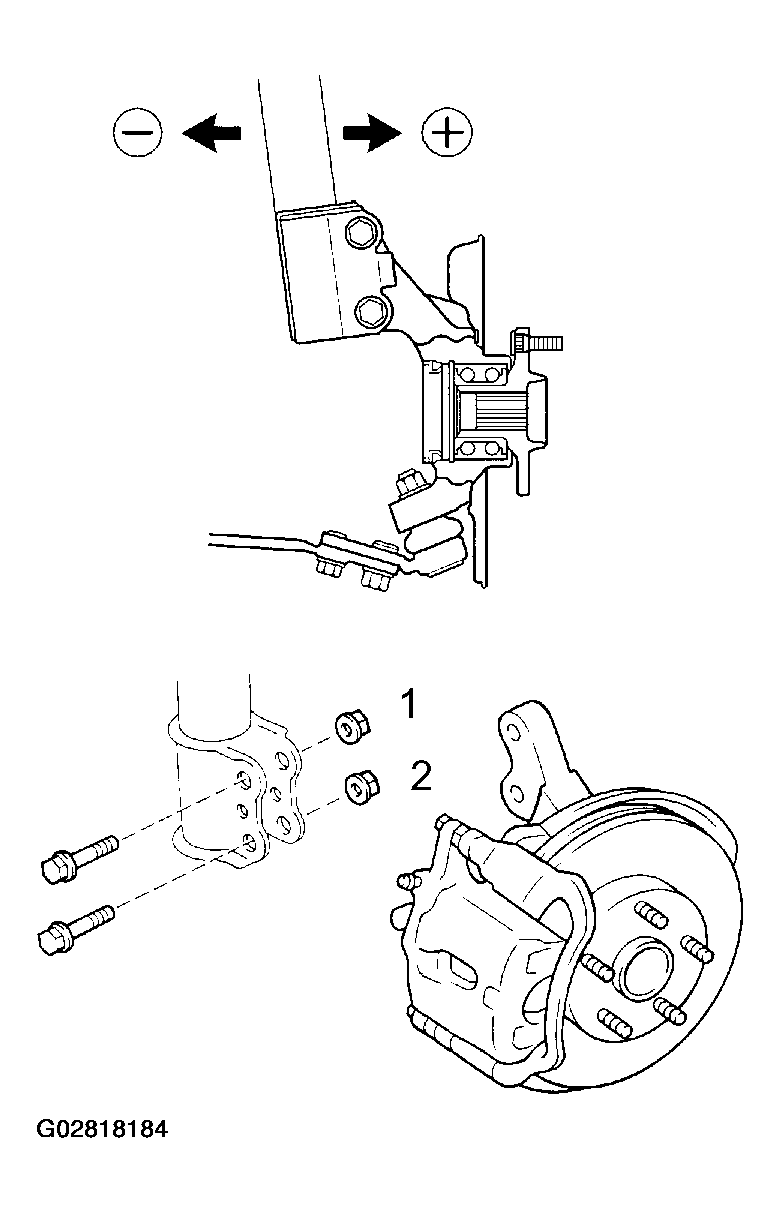 −
+

1
2

G02818184