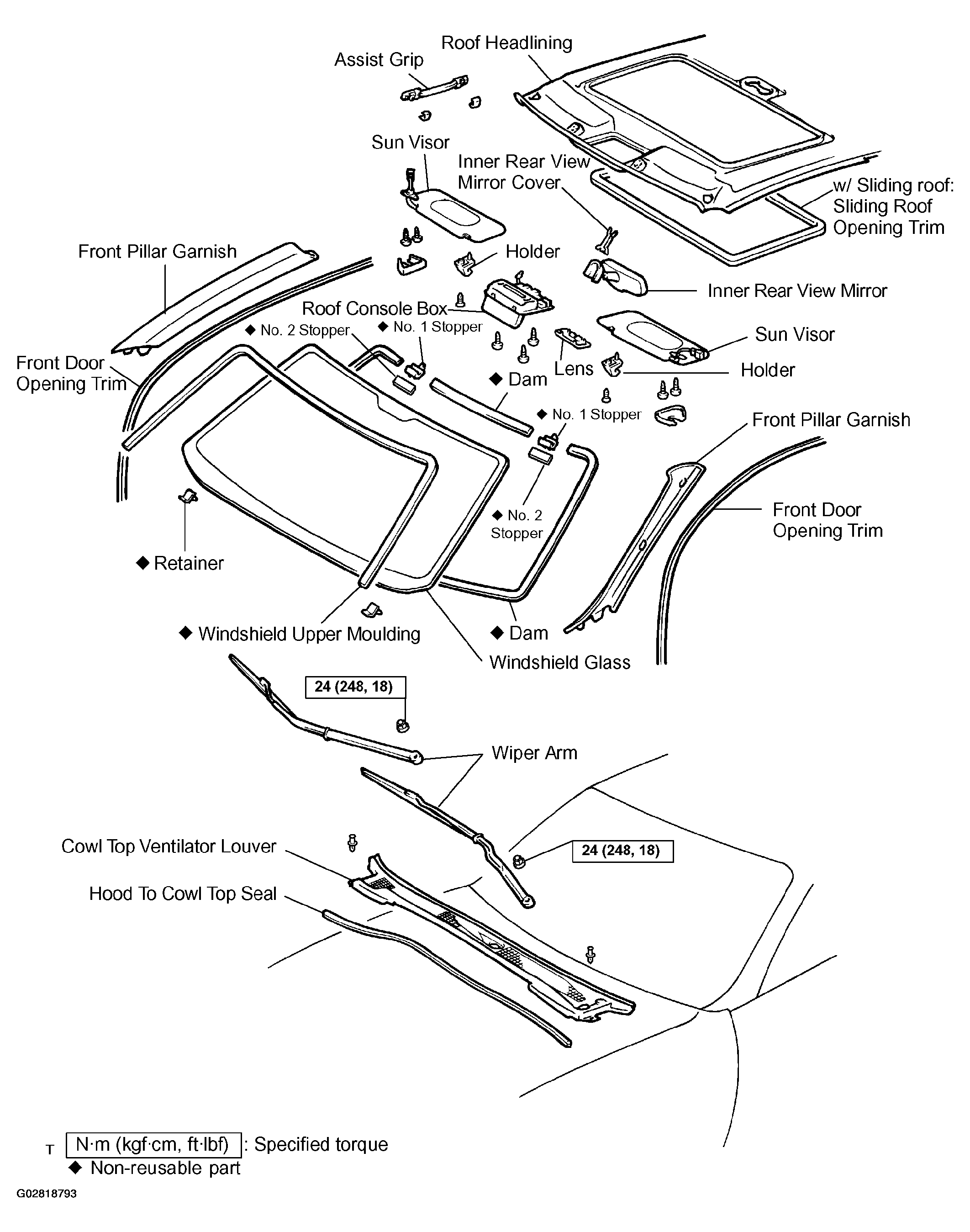 Roof Headlining
Assist Grip
Sun Visor
Inner Rear View Mirror Cover
w/ Sliding roof: Sliding Roof Opening Trim
Front Pillar Garnish
Holder
Inner Rear View Mirror
Roof Console Box
◆ No. 2 Stopper
◆ No. 1 Stopper
Sun Visor
Front Door Opening Trim
◆ Dam
Lens
Holder
◆ No. 1 Stopper
Front Pillar Garnish
◆ No. 2 Stopper
Front Door Opening Trim
◆ Retainer
◆ Windshield Upper Moulding
◆ Dam
Windshield Glass
24 (248, 18)
Wiper Arm
Cowl Top Ventilator Louver
24 (248, 18)
Hood To Cowl Top Seal
T N·m (kgf·cm, ft·lbf) : Specified torque
◆ Non-reusable part
G02818793