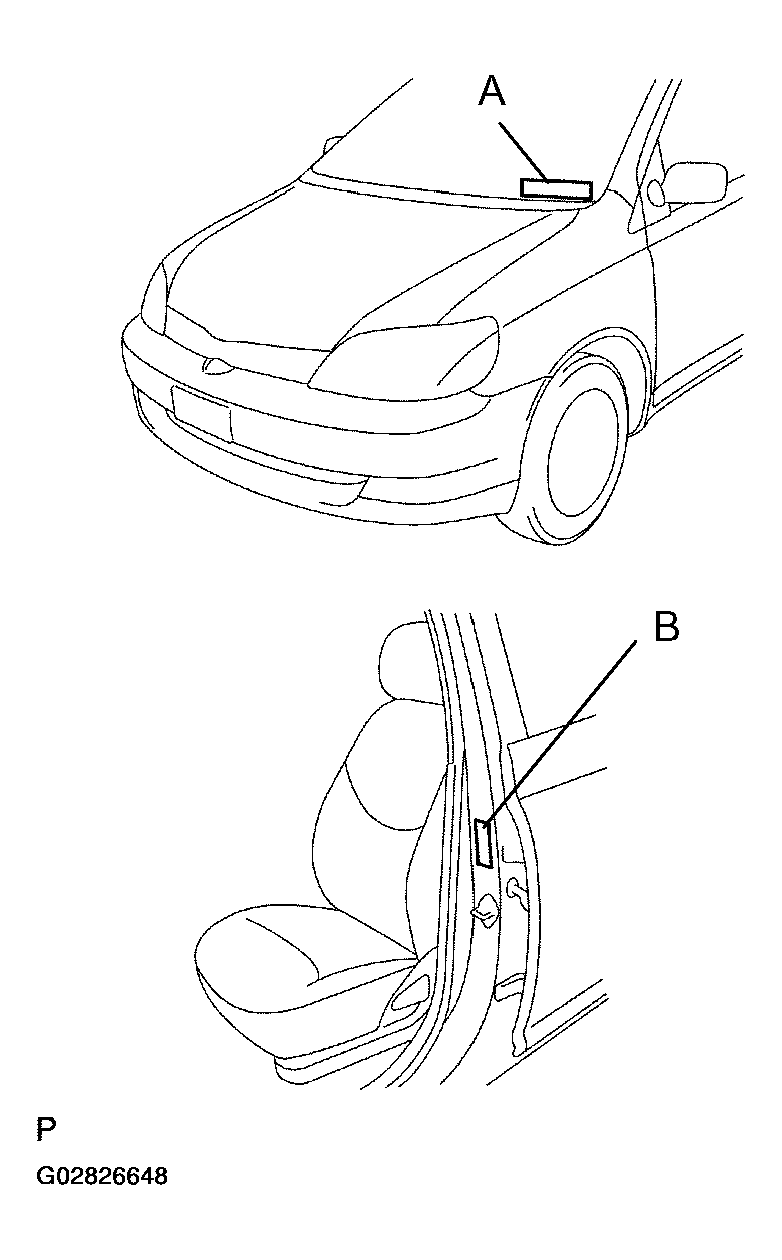 A

B

P

G02826648