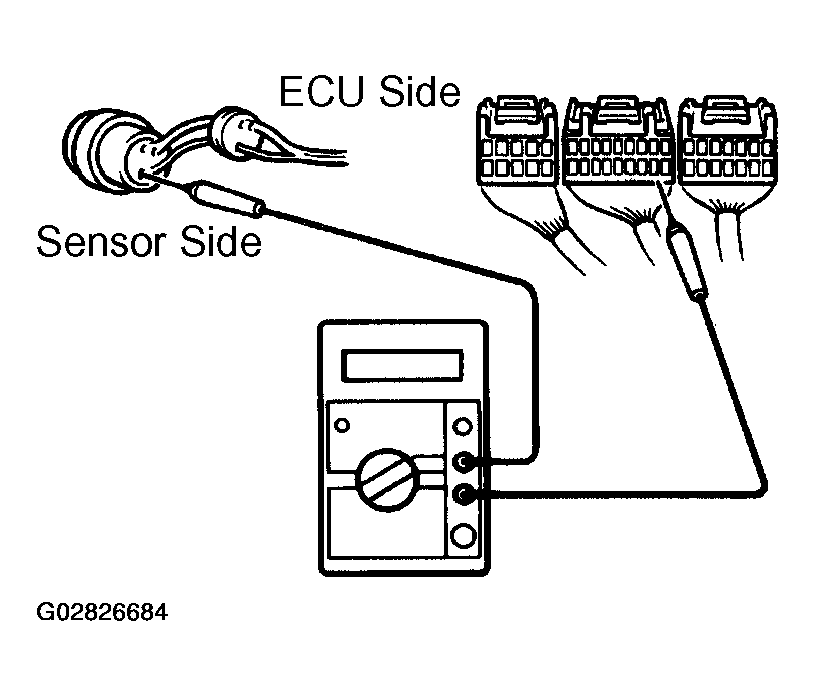 ECU Side

Sensor Side

G02826684