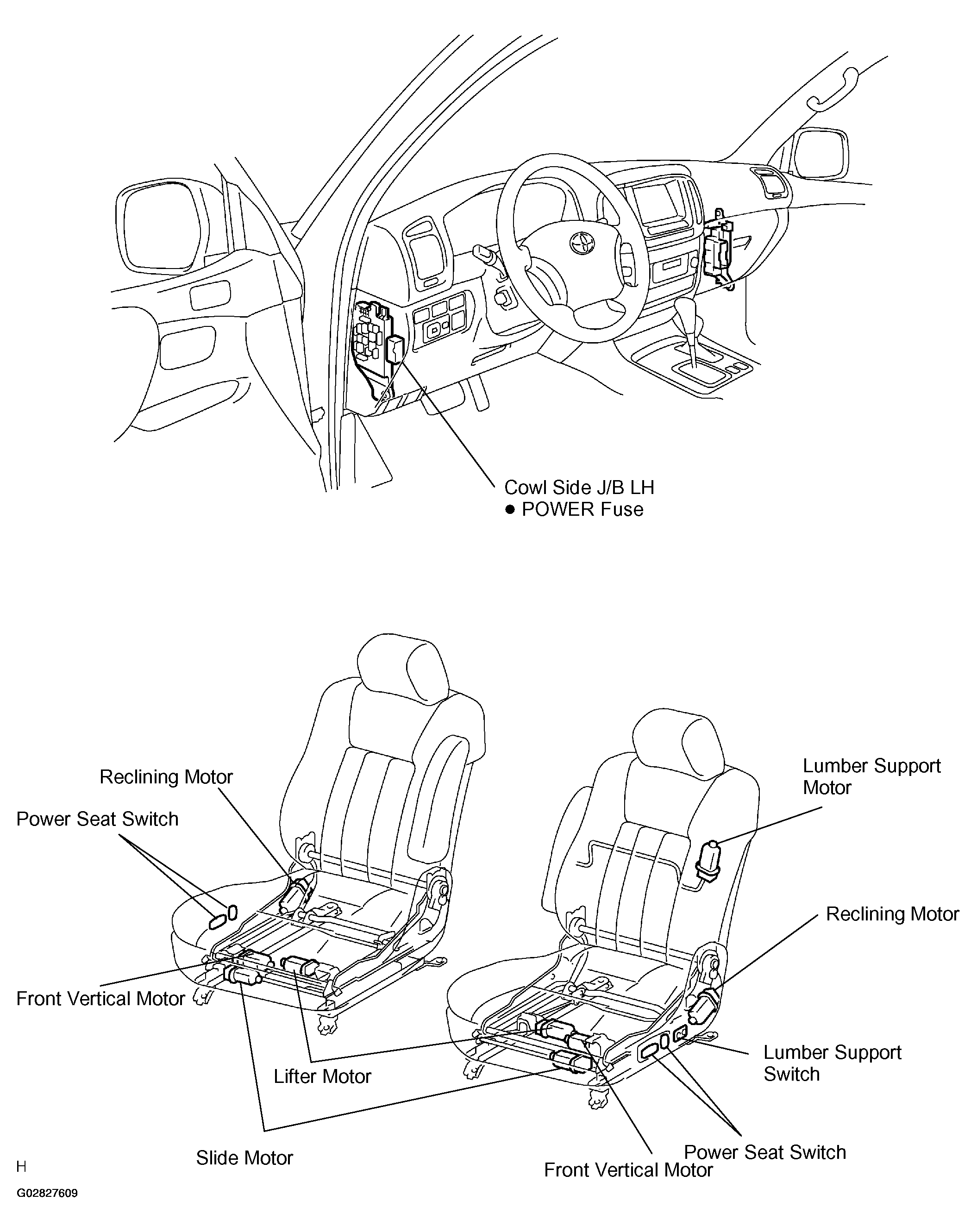 Cowl Side J/B LH
● POWER Fuse

Reclining Motor

Power Seat Switch

Front Vertical Motor

Lifter Motor

Slide Motor

Lumber Support Motor

Reclining Motor

Lumber Support Switch

Power Seat Switch

Front Vertical Motor

H

G02827609