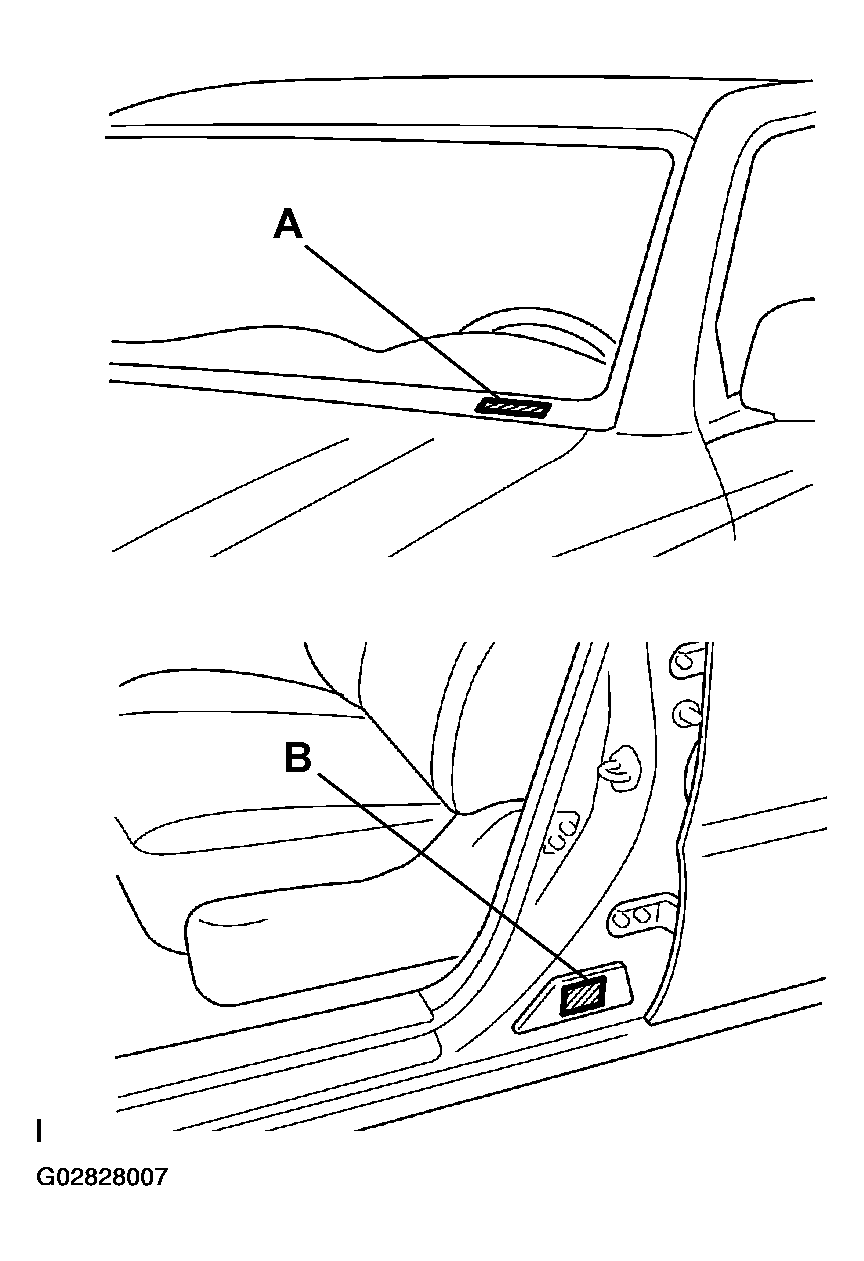 A

B

I

G02828007