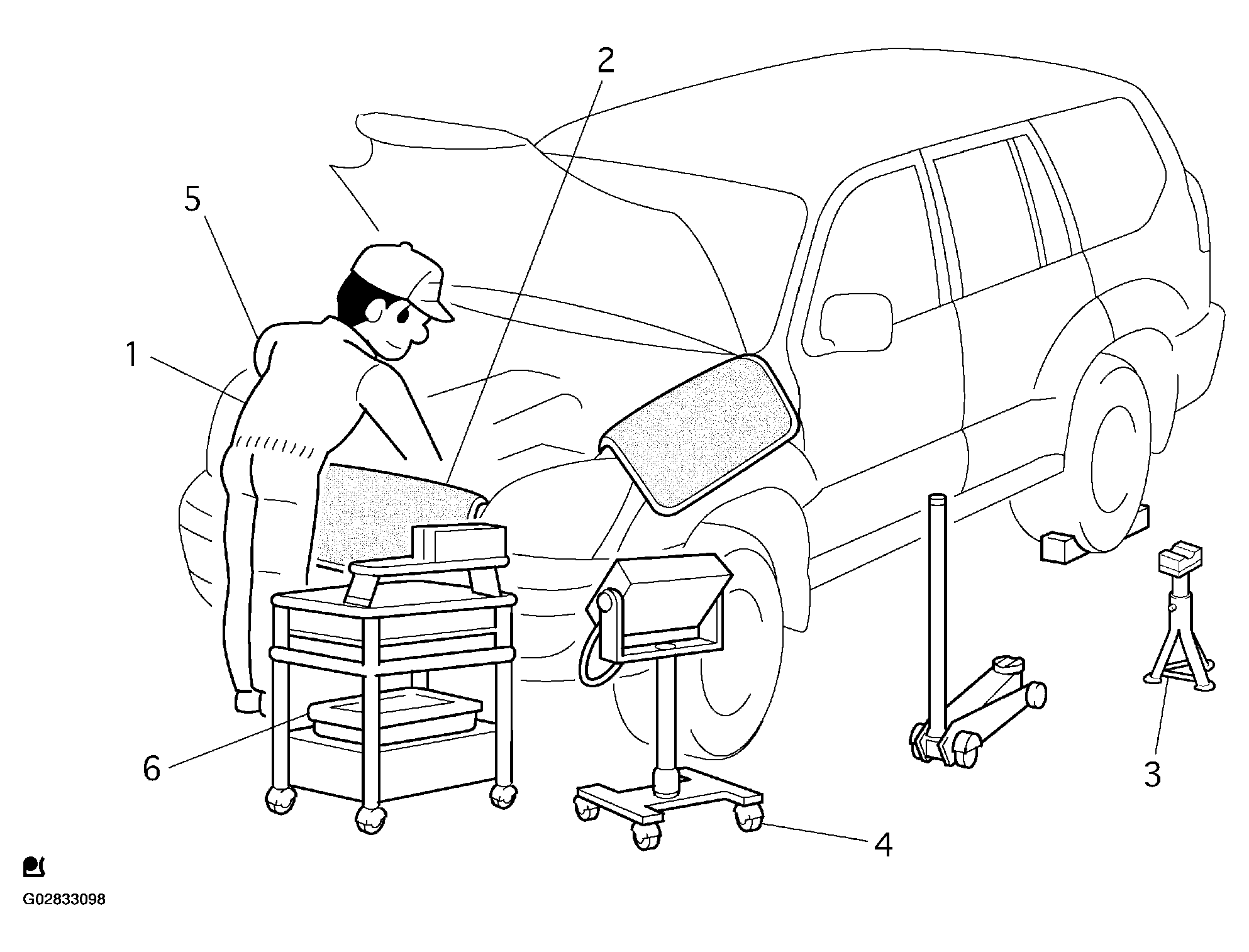 2
5
1
6
4
3
G02833098