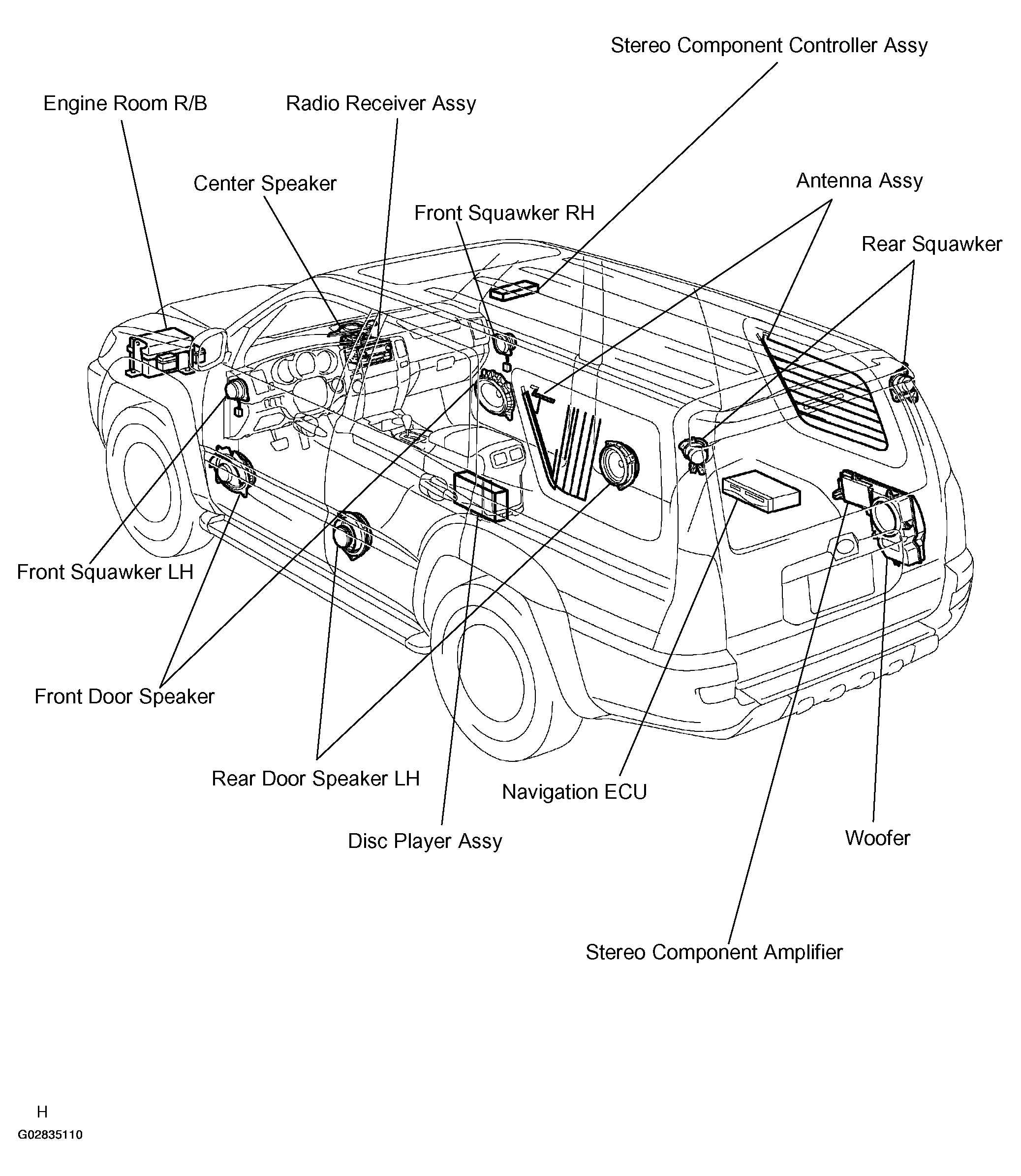 Stereo Component Controller Assy

Engine Room R/B

Radio Receiver Assy

Center Speaker

Antenna Assy

Front Squawker RH

Rear Squawker

Front Squawker LH

Front Door Speaker

Rear Door Speaker LH

Navigation ECU

Disc Player Assy

Woofer

Stereo Component Amplifier

H

G02835110