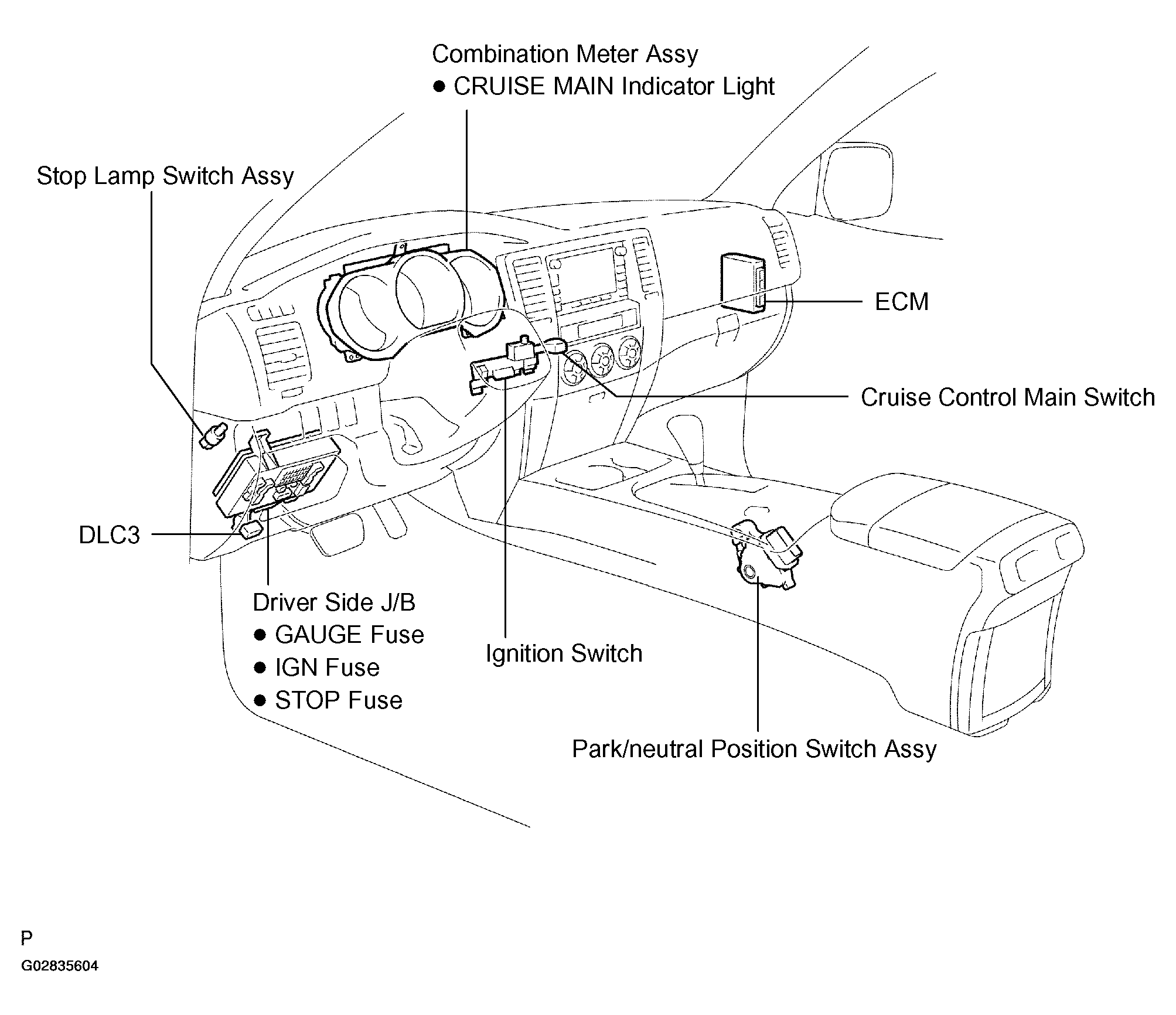 Combination Meter Assy
● CRUISE MAIN Indicator Light

Stop Lamp Switch Assy

ECM

Cruise Control Main Switch

DLC3

Driver Side J/B
● GAUGE Fuse
● IGN Fuse
● STOP Fuse

Ignition Switch

Park/neutral Position Switch Assy

P
G02835604